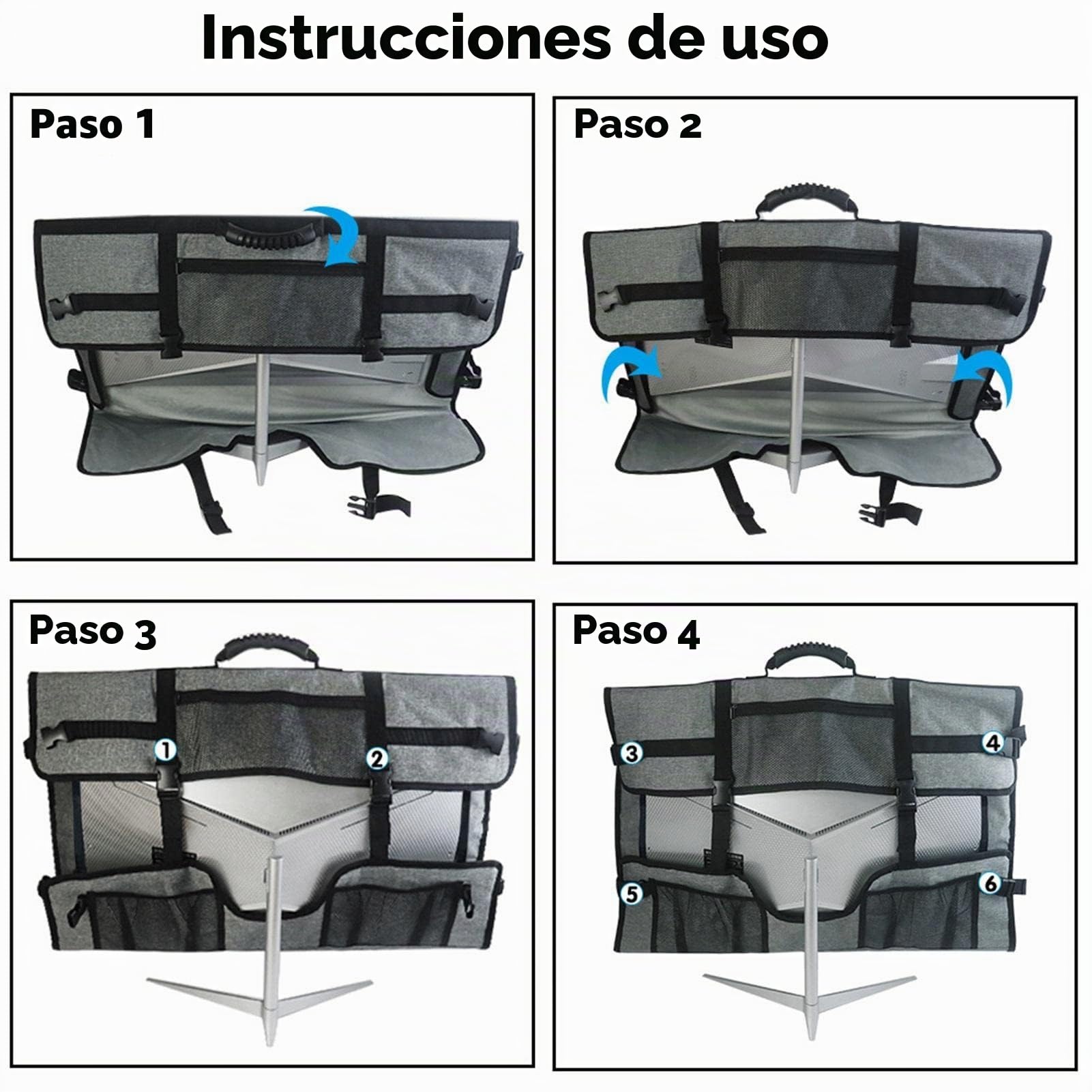 Instrucciones de uso

Paso 1

Paso 2

Paso 3

1

2

Paso 4

3

4

5

6