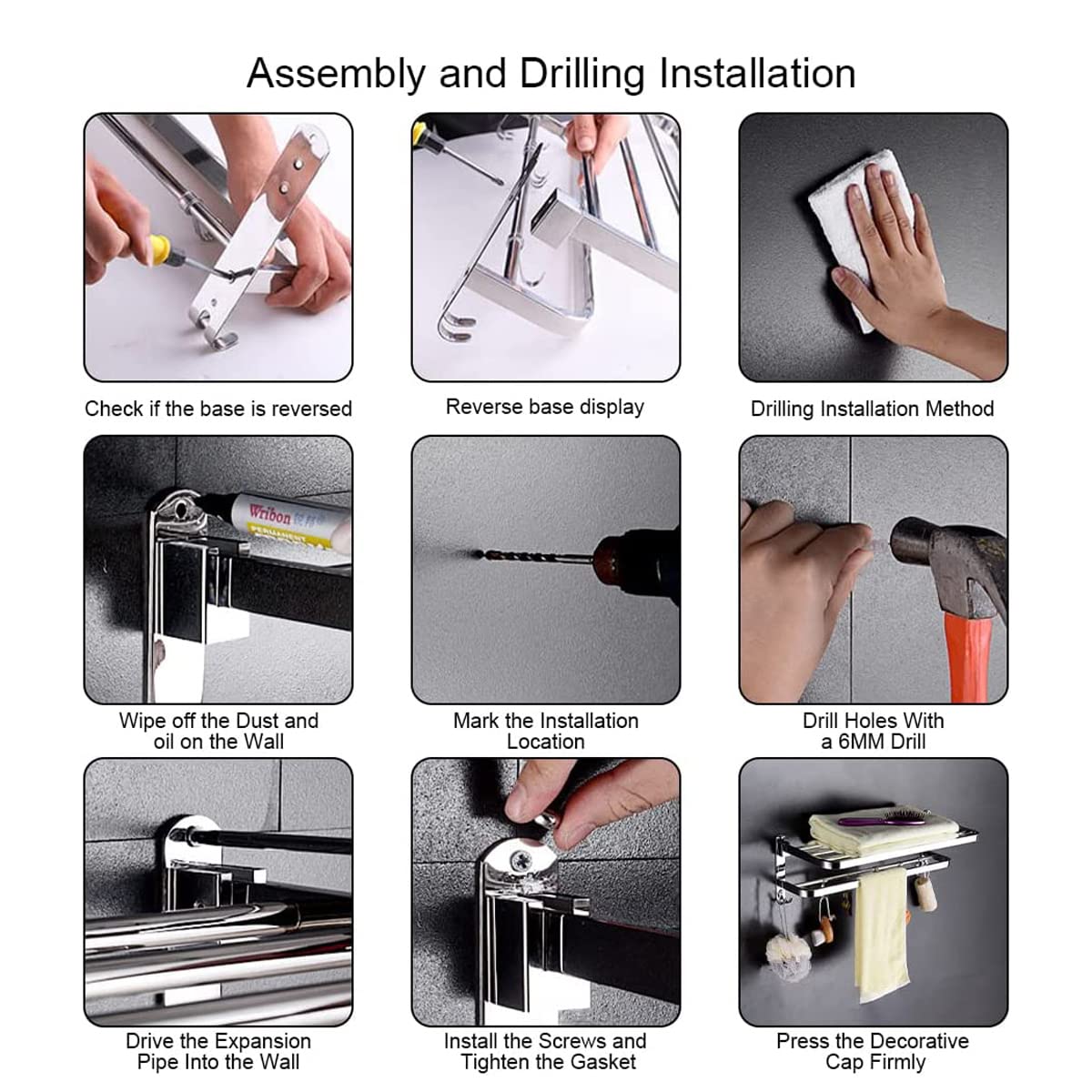 Assembly and Drilling Installation

Check if the base is reversed

Reverse base display

Drilling Installation Method

Wribon
PERMANENT

Wipe off the Dust and oil on the Wall

Mark the Installation Location

Drill Holes With a 6MM Drill

Drive the Expansion Pipe Into the Wall

Install the Screws and Tighten the Gasket

Press the Decorative Cap Firmly