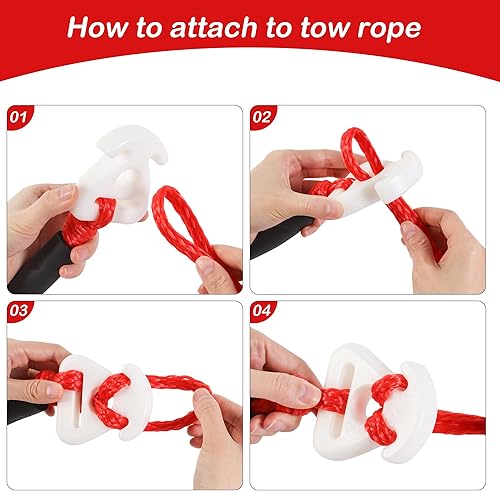 How to attach to tow rope

01

02

03

04