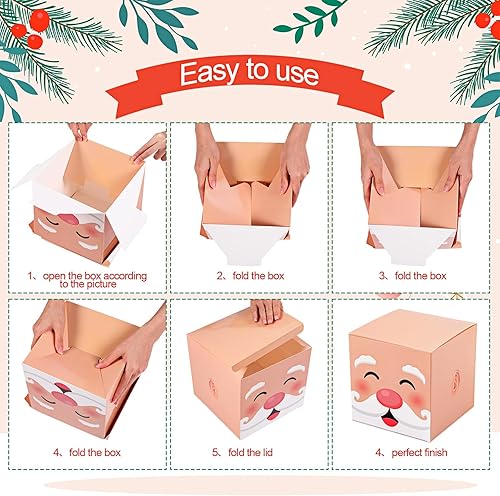 Easy to use

1、open the box according to the picture

2、fold the box

3、fold the box

4、fold the box

5、fold the lid

4、perfect finish