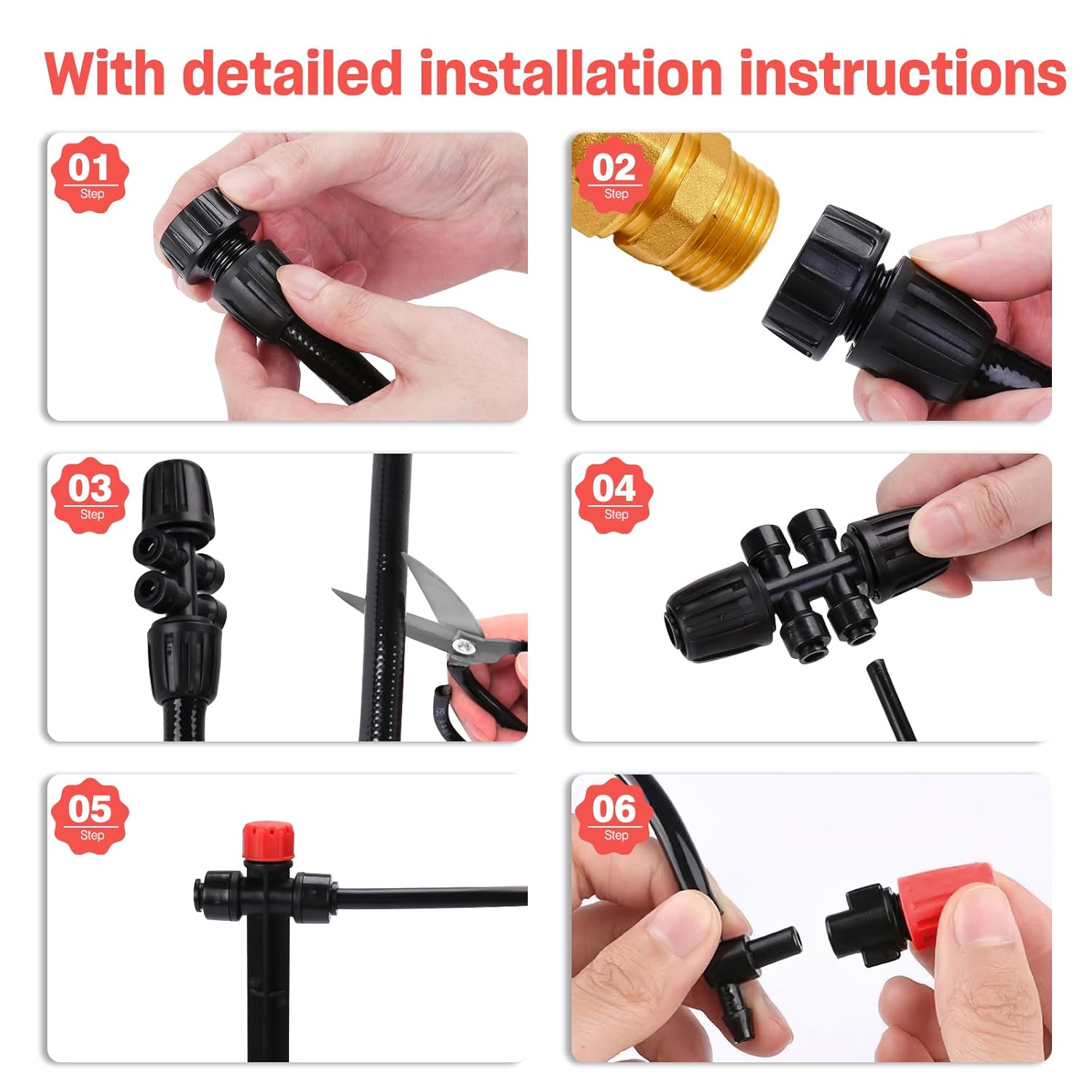 With detailed installation instructions

01
Step

02
Step

03
Step

04
Step

05
Step

06
Step