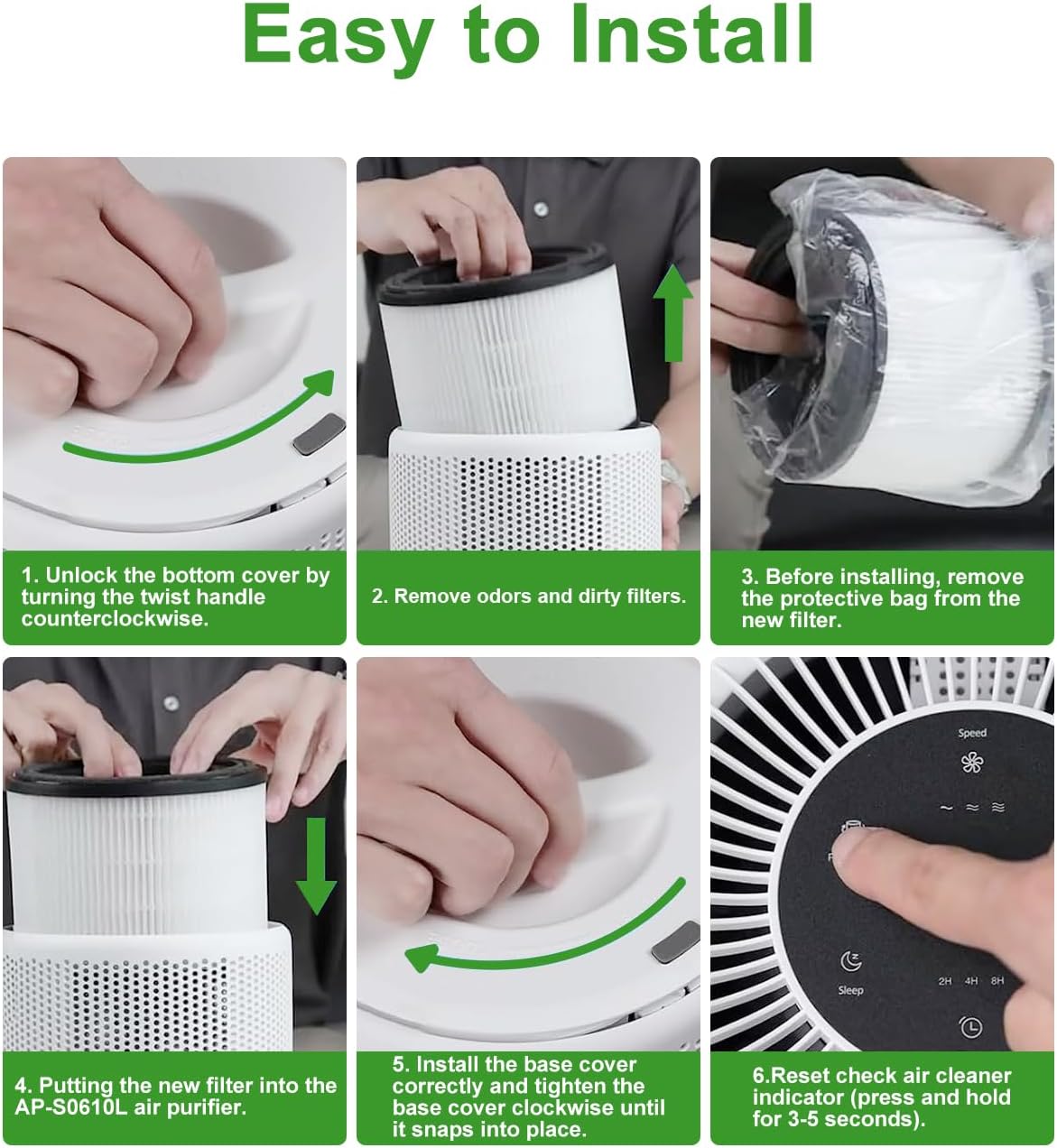 Easy to Install

1. Unlock the bottom cover by turning the twist handle counterclockwise.

2. Remove odors and dirty filters.

3. Before installing, remove the protective bag from the new filter.

4. Putting the new filter into the AP-S0610L air purifier.

5. Install the base cover correctly and tighten the base cover clockwise until it snaps into place.

Speed

Sleep

2H 4H 8H

6.Reset check air cleaner indicator (press and hold for 3-5 seconds).