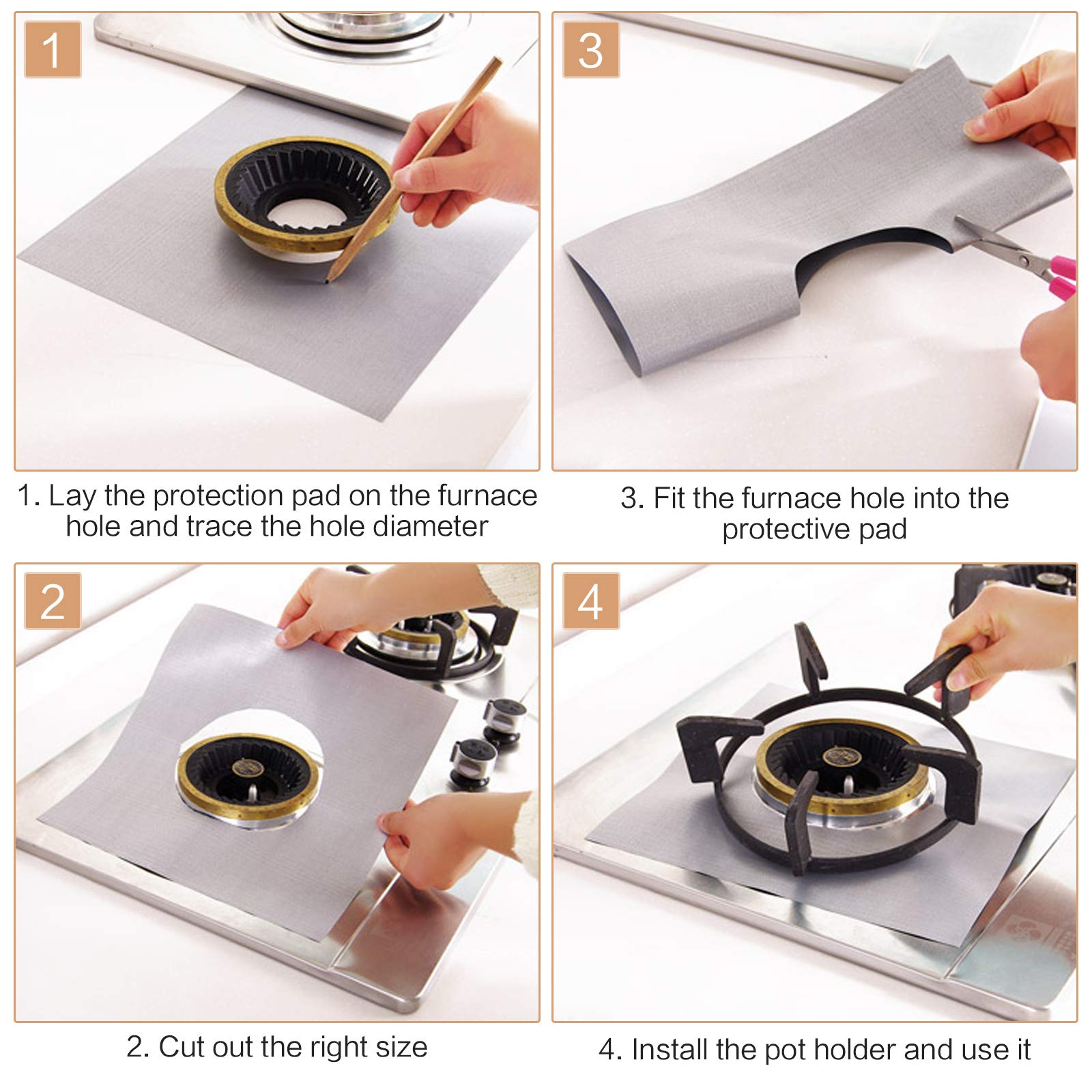 1

1. Lay the protection pad on the furnace hole and trace the hole diameter

3

3. Fit the furnace hole into the protective pad

2

2. Cut out the right size

4

4. Install the pot holder and use it