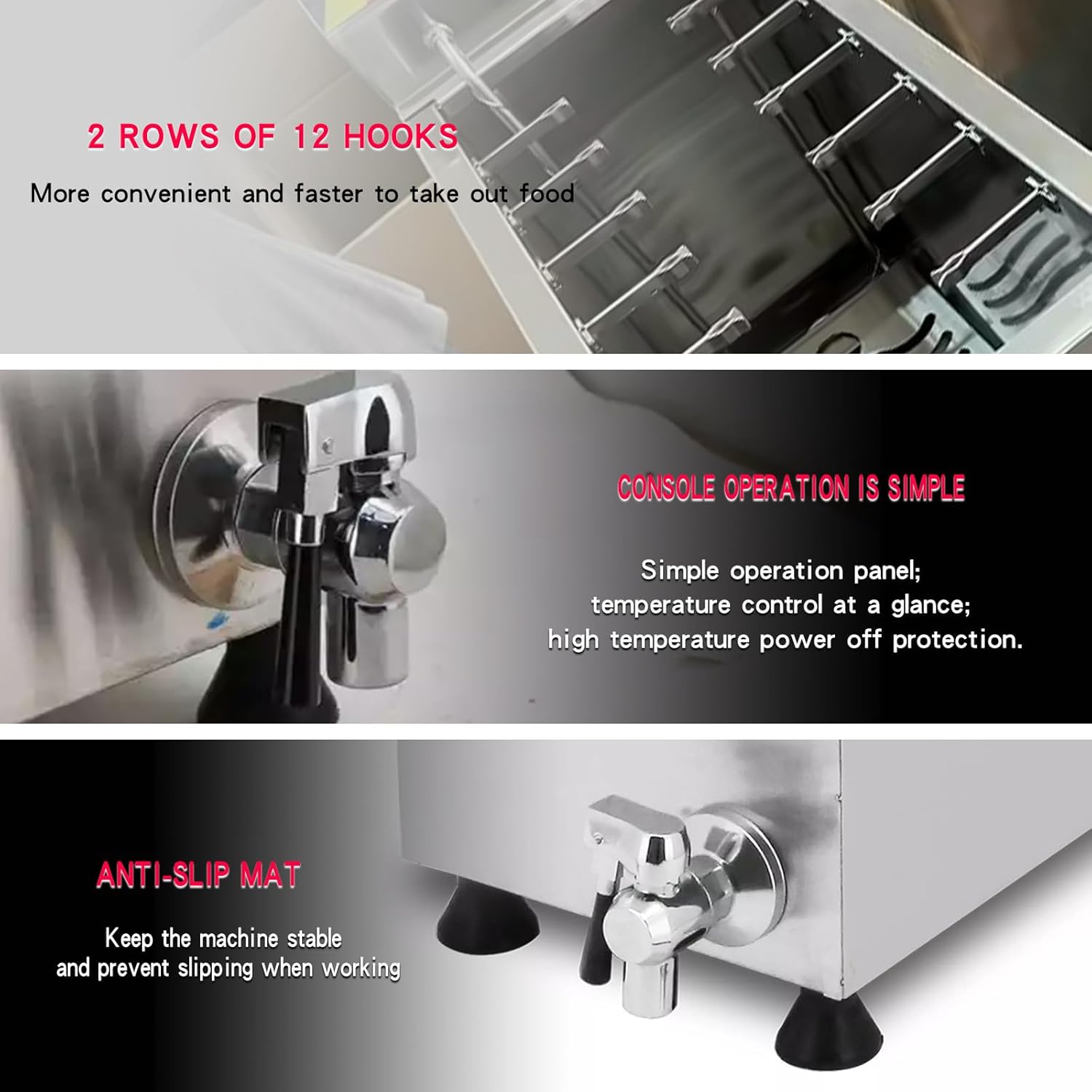 2 ROWS OF 12 HOOKS

More convenient and faster to take out food

CONSOLE OPERATION IS SIMPLE

Simple operation panel;
temperature control at a glance;
high temperature power off protection.

ANTI-SLIP MAT

Keep the machine stable
and prevent slipping when working