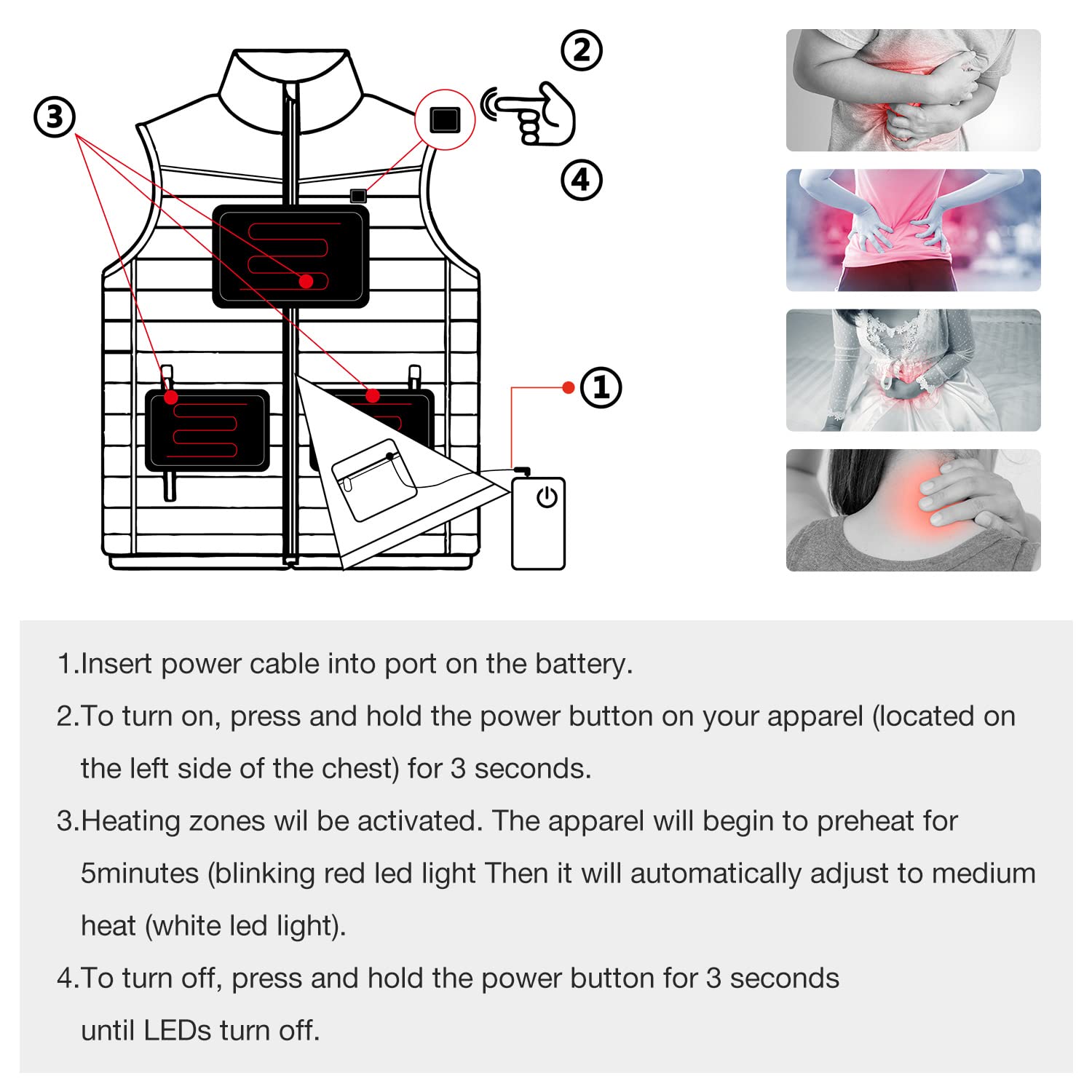 ③
②
④
①

1.Insert power cable into port on the battery.

2.To turn on, press and hold the power button on your apparel (located on the left side of the chest) for 3 seconds.

3.Heating zones wil be activated. The apparel will begin to preheat for 5minutes (blinking red led light Then it will automatically adjust to medium heat (white led light).

4.To turn off, press and hold the power button for 3 seconds until LEDs turn off.