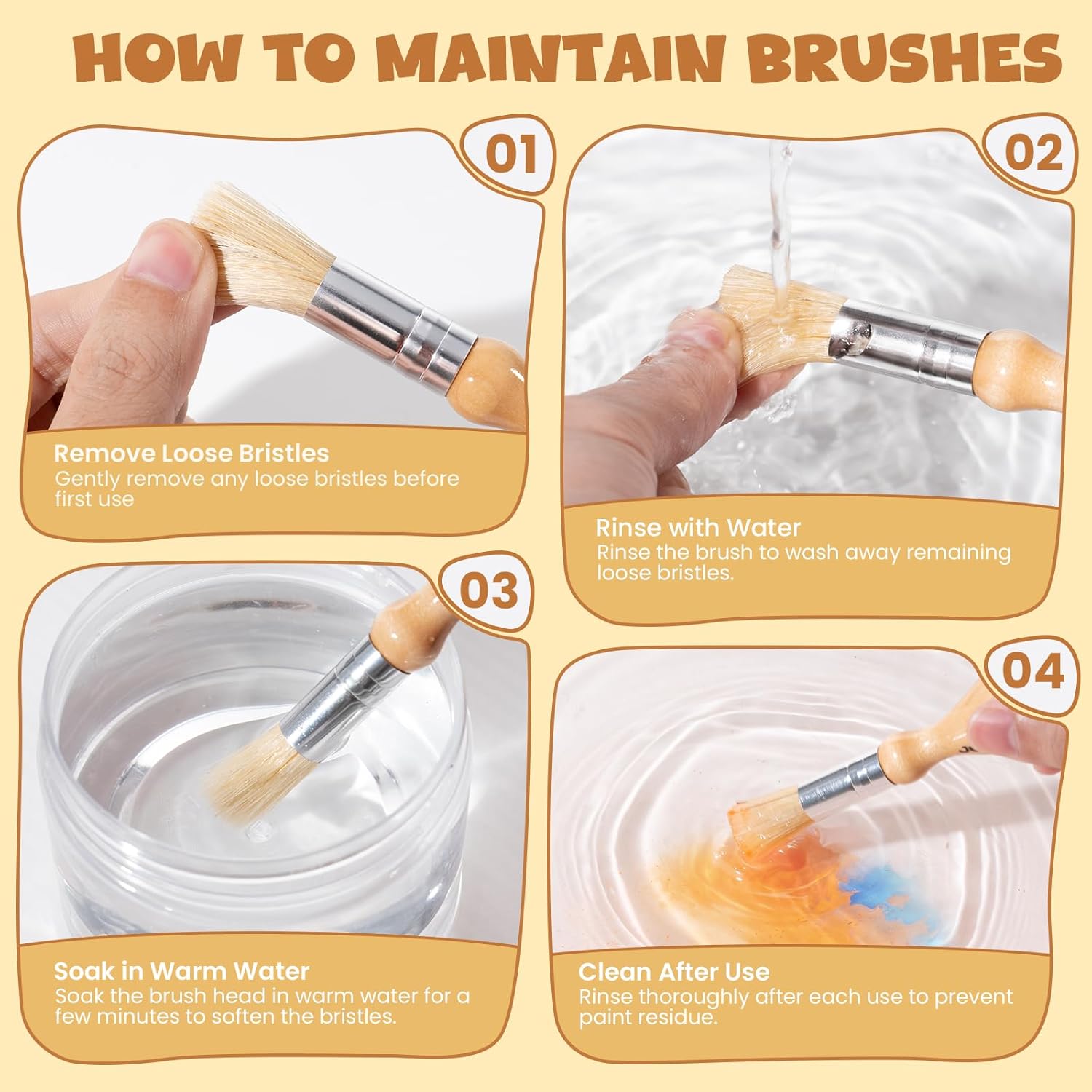 HOW TO MAINTAIN BRUSHES

01

Remove Loose Bristles
Gently remove any loose bristles before first use

02

Rinse with Water
Rinse the brush to wash away remaining loose bristles.

03

Soak in Warm Water
Soak the brush head in warm water for a few minutes to soften the bristles.

04

Clean After Use
Rinse thoroughly after each use to prevent paint residue.