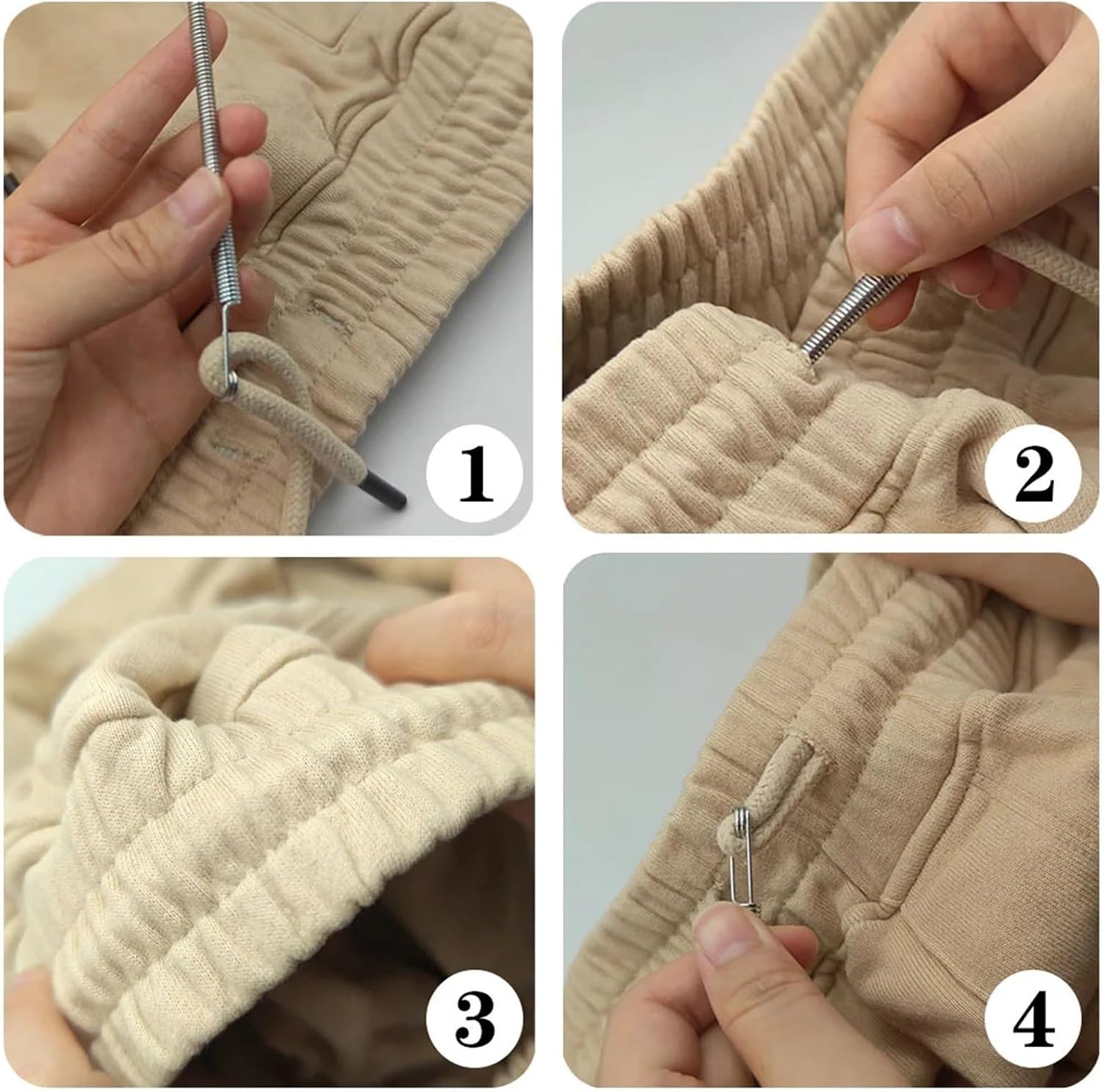 1

2

3

4