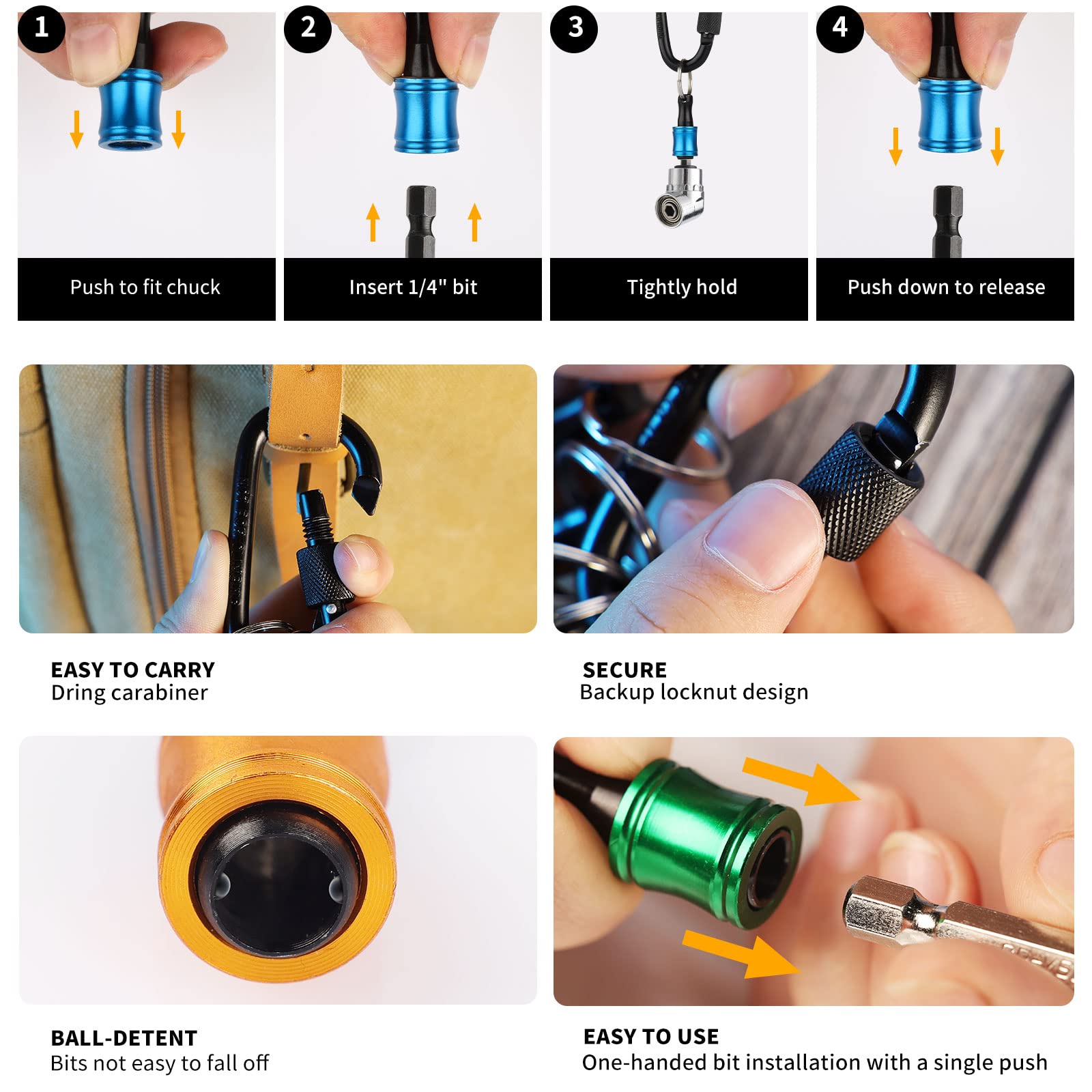 1
Push to fit chuck

2
Insert 1/4" bit

3
Tightly hold

4
Push down to release

EASY TO CARRY
Dring carabiner

SECURE
Backup locknut design

BALL-DETENT
Bits not easy to fall off

EASY TO USE
One-handed bit installation with a single push