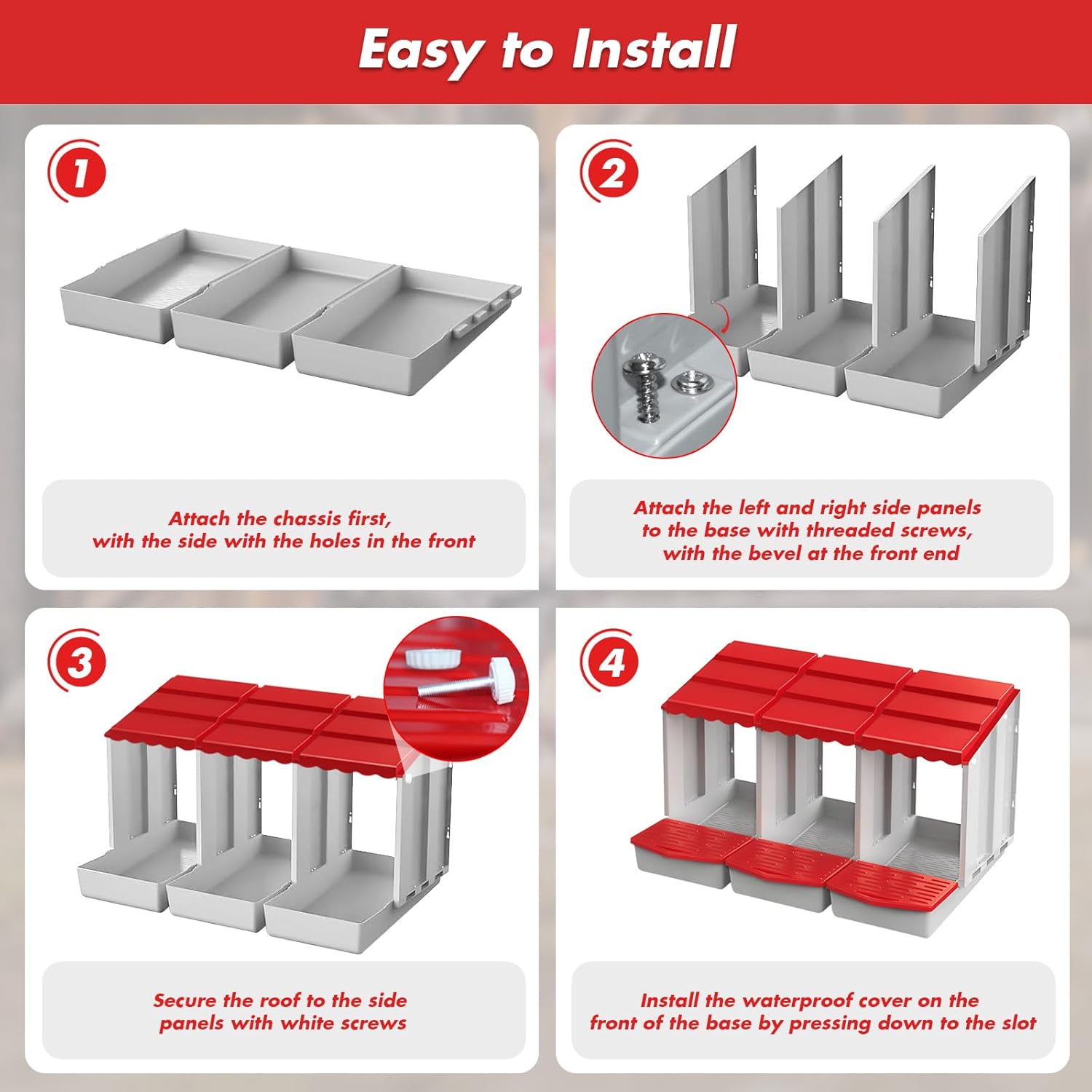 Easy to Install

1

Attach the chassis first, with the side with the holes in the front

2

Attach the left and right side panels to the base with threaded screws, with the bevel at the front end

3

Secure the roof to the side panels with white screws

4

Install the waterproof cover on the front of the base by pressing down to the slot