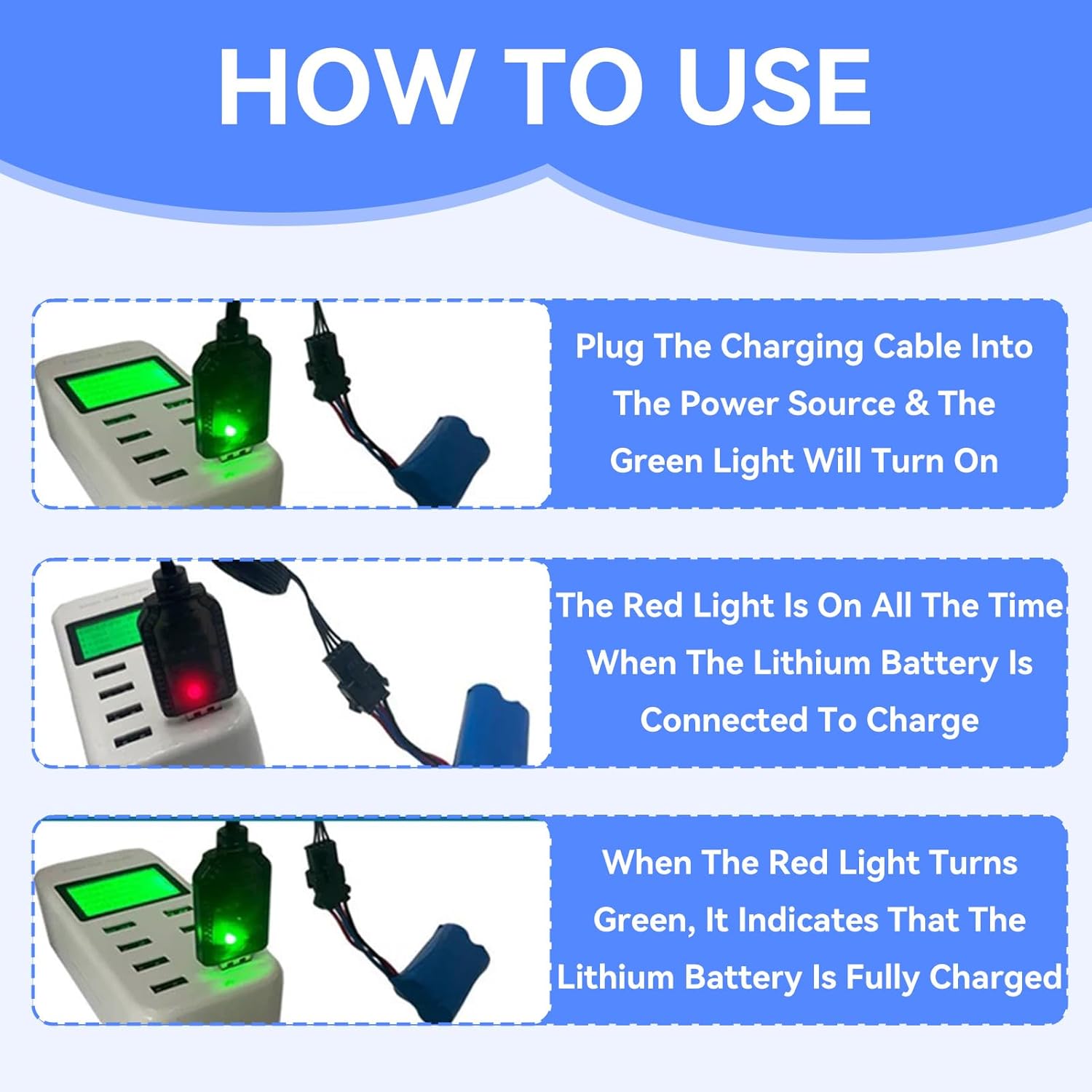 HOW TO USE

Plug The Charging Cable Into The Power Source & The Green Light Will Turn On

The Red Light Is On All The Time When The Lithium Battery Is Connected To Charge

When The Red Light Turns Green, It Indicates That The Lithium Battery Is Fully Charged