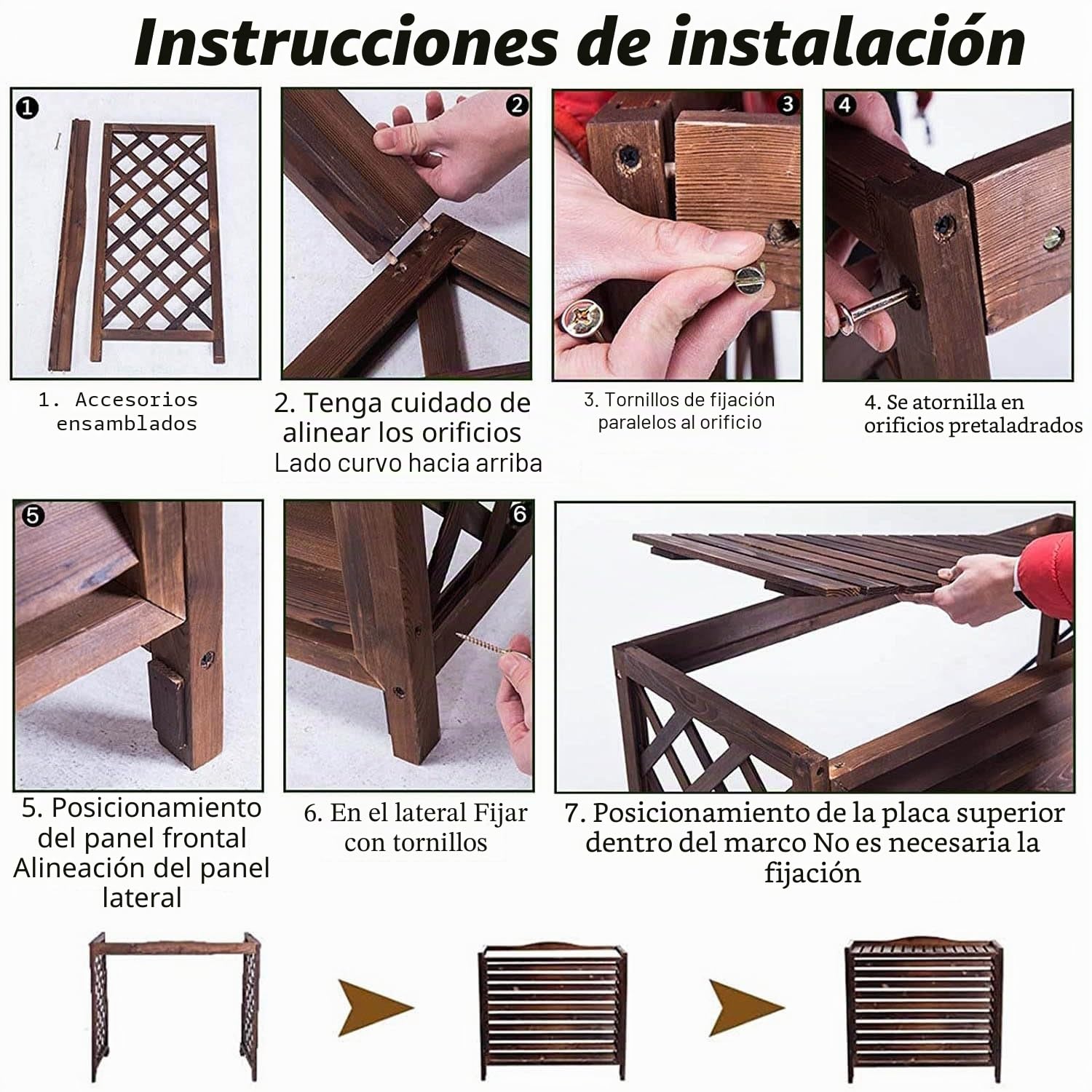 Instrucciones de instalación

1

2

3

4

1. Accesorios ensamblados

2. Tenga cuidado de alinear los orificios Lado curvo hacia arriba

3. Tornillos de fijación paralelos al orificio

4. Se atornilla en orificios pretaladrados

5

6

5. Posicionamiento del panel frontal Alineación del panel lateral

6. En el lateral Fijar con tornillos

7. Posicionamiento de la placa superior dentro del marco No es necesaria la fijación