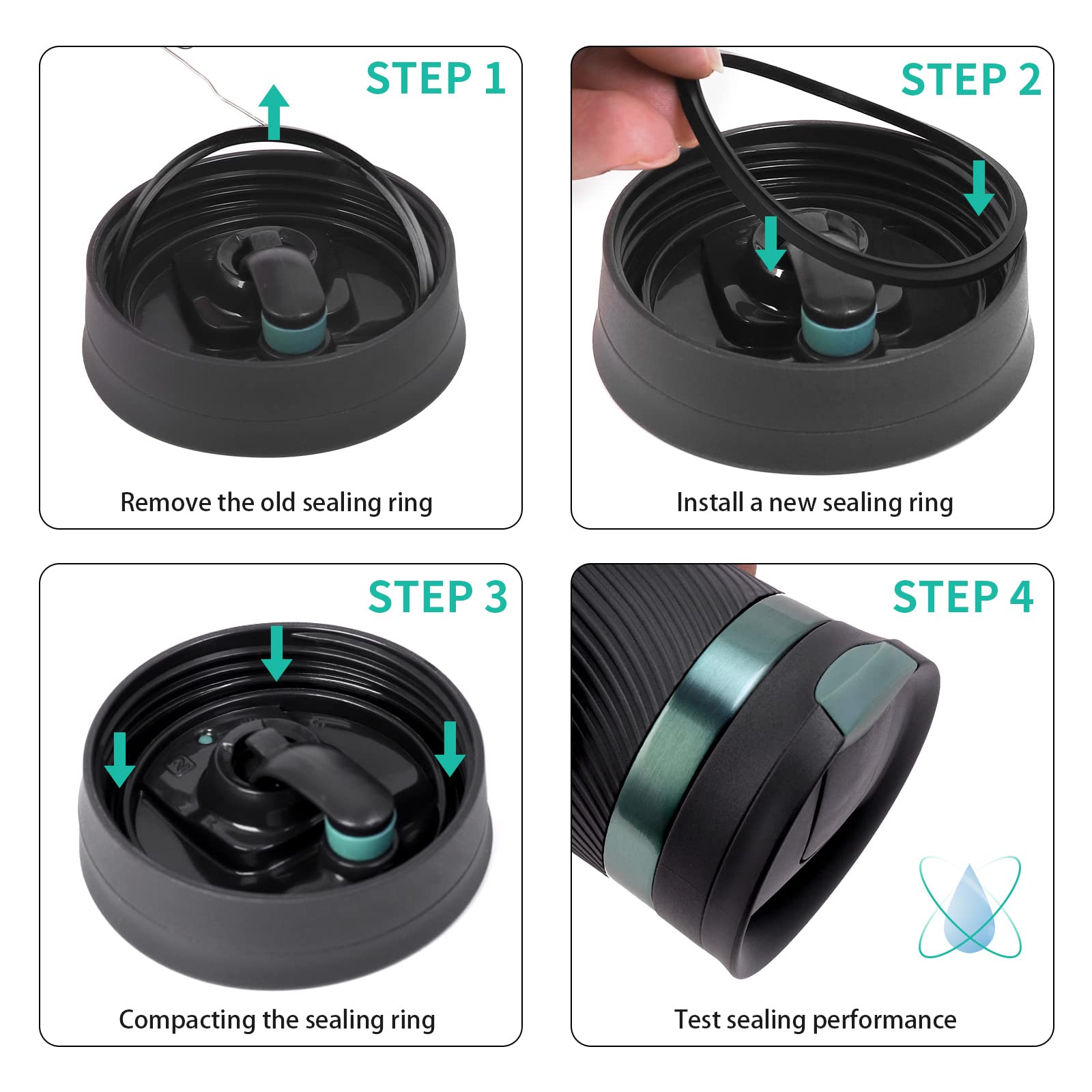 STEP 1

Remove the old sealing ring

STEP 2

Install a new sealing ring

STEP 3

Compacting the sealing ring

STEP 4

Test sealing performance