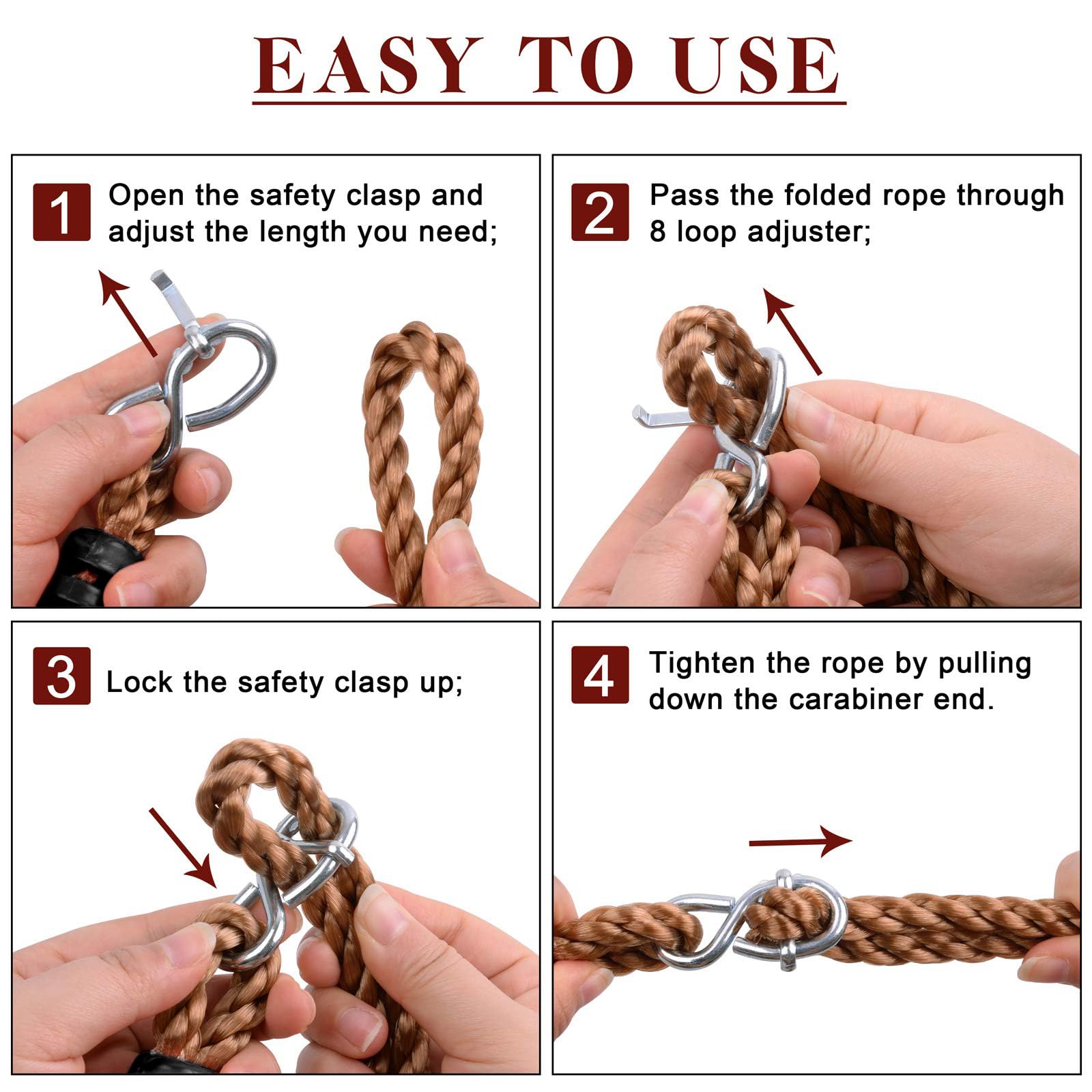 EASY TO USE

1 Open the safety clasp and adjust the length you need;

2 Pass the folded rope through 8 loop adjuster;

3 Lock the safety clasp up;

4 Tighten the rope by pulling down the carabiner end.