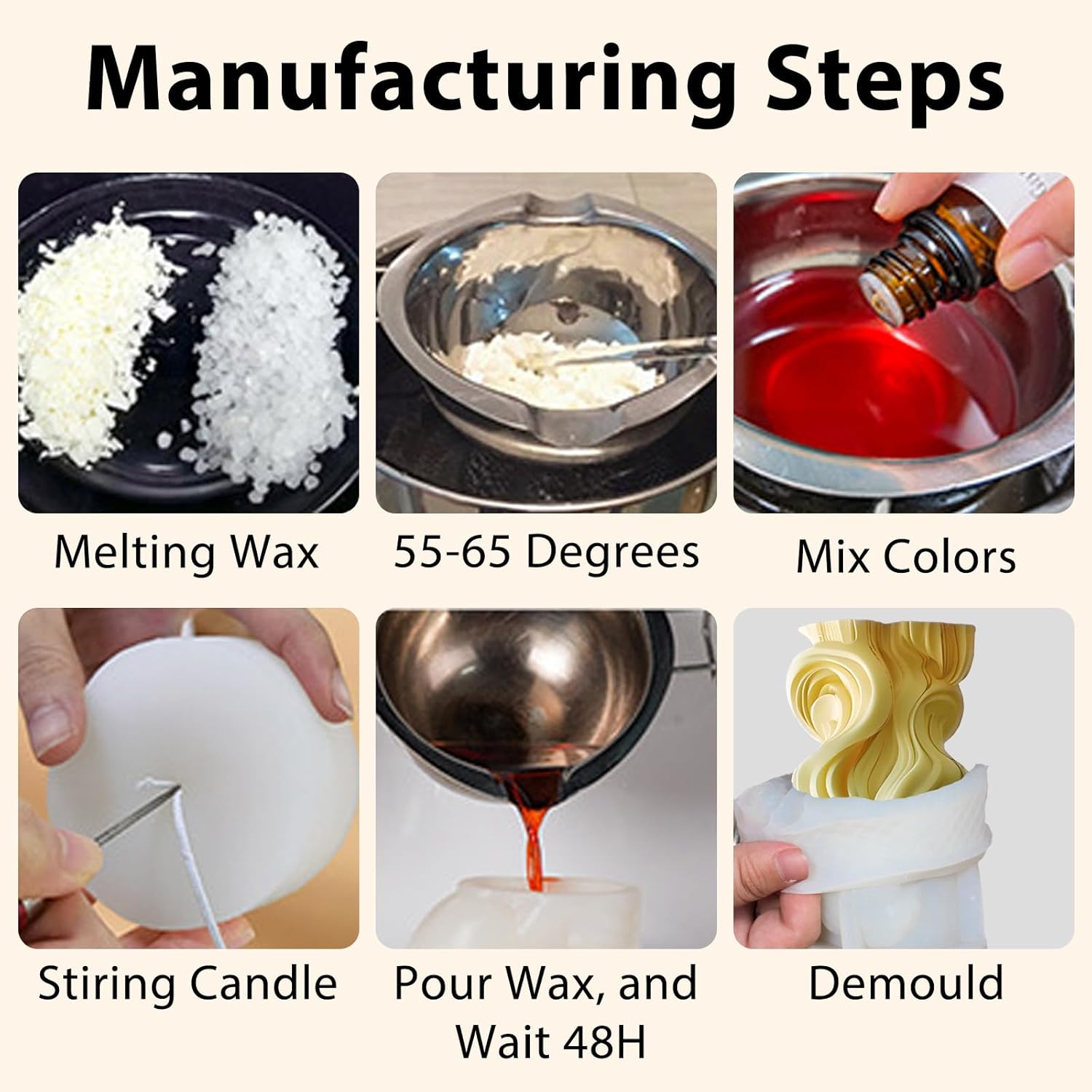 Manufacturing Steps

Melting Wax

55-65 Degrees

Mix Colors

Stiring Candle

Pour Wax, and Wait 48H

Demould