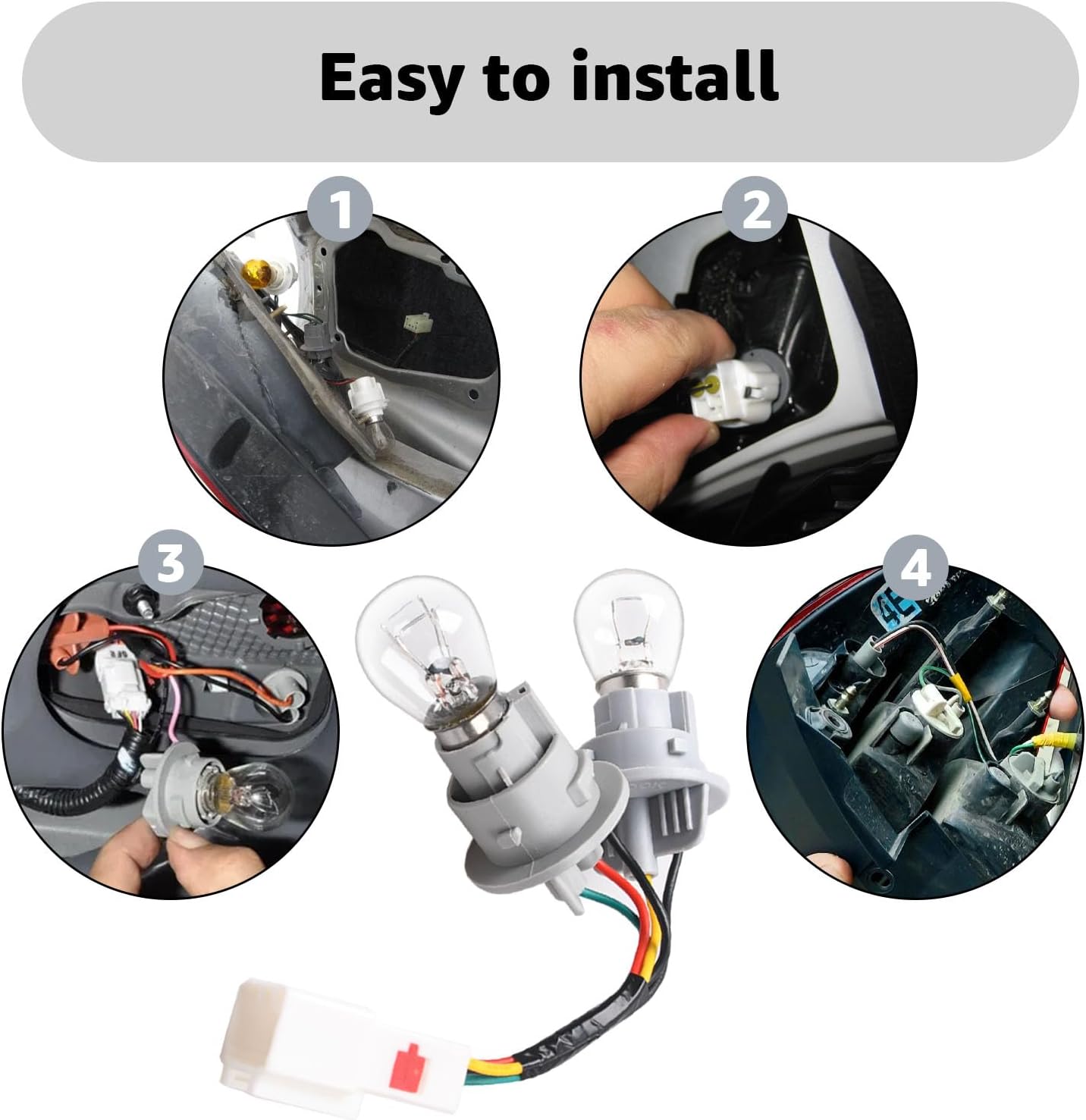 Easy to install

1

2

3

4