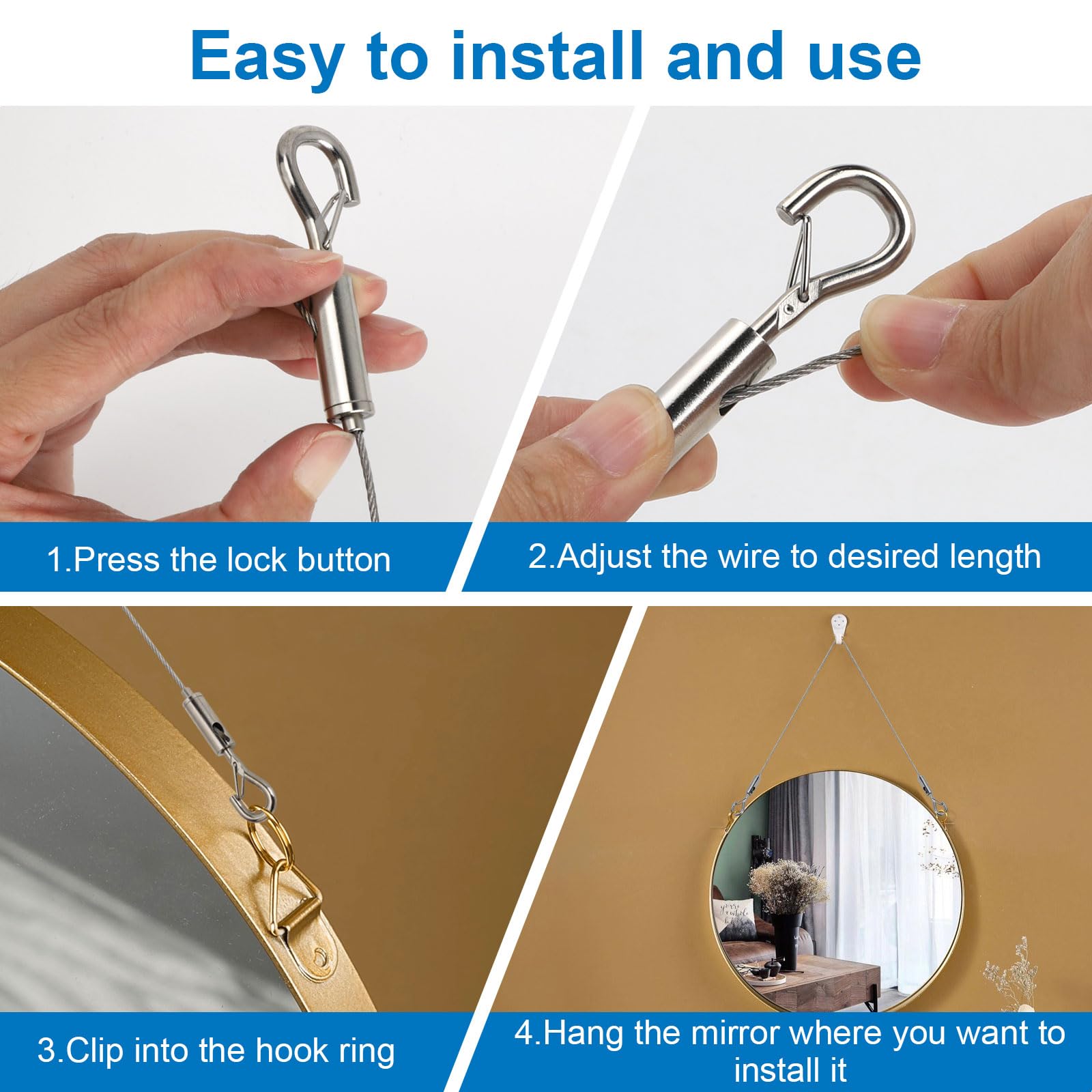 Easy to install and use

1.Press the lock button

2.Adjust the wire to desired length

3.Clip into the hook ring

4.Hang the mirror where you want to install it