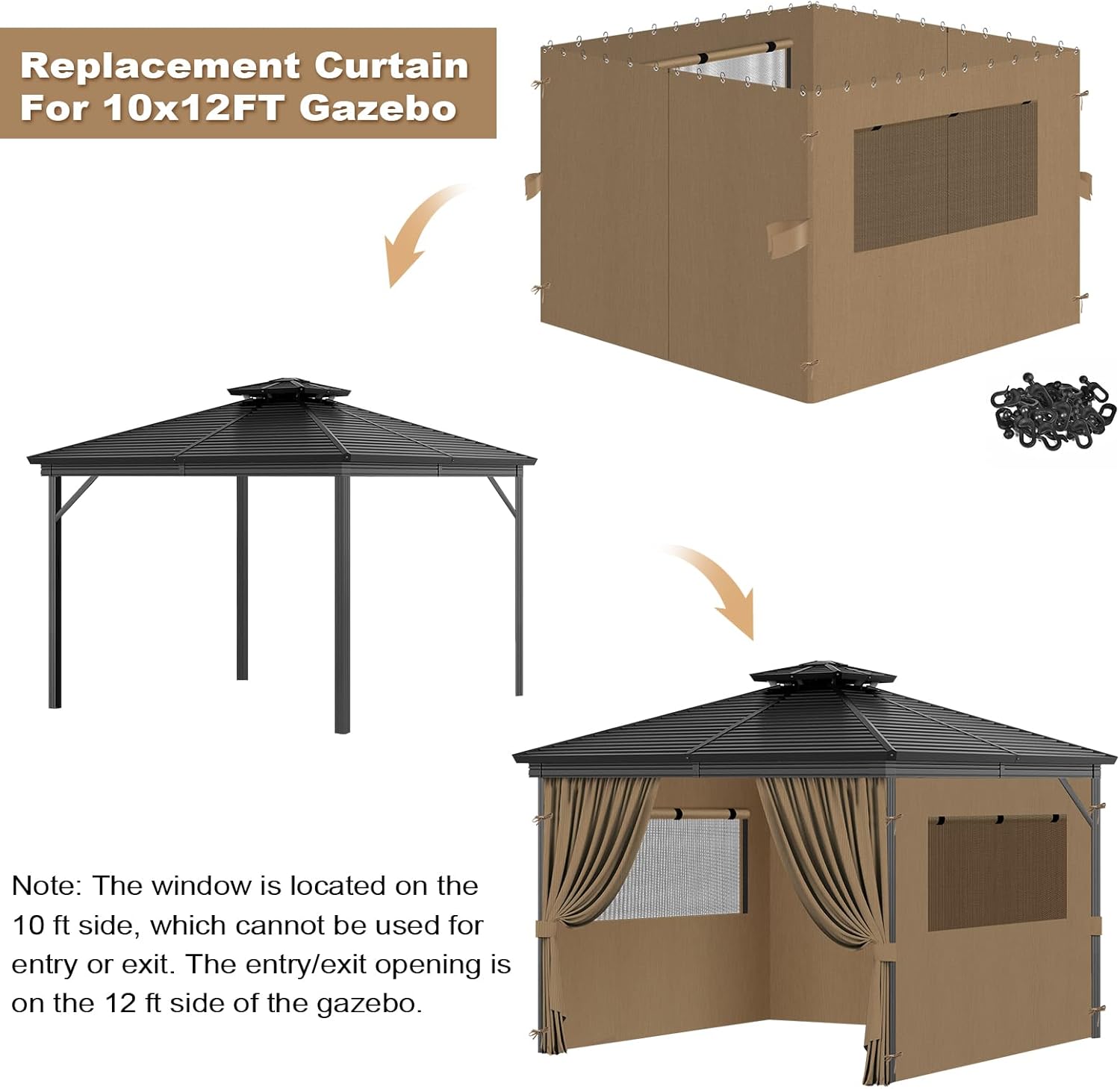 Replacement Curtain
For 10x12FT Gazebo

Note: The window is located on the 10 ft side, which cannot be used for entry or exit. The entry/exit opening is on the 12 ft side of the gazebo.