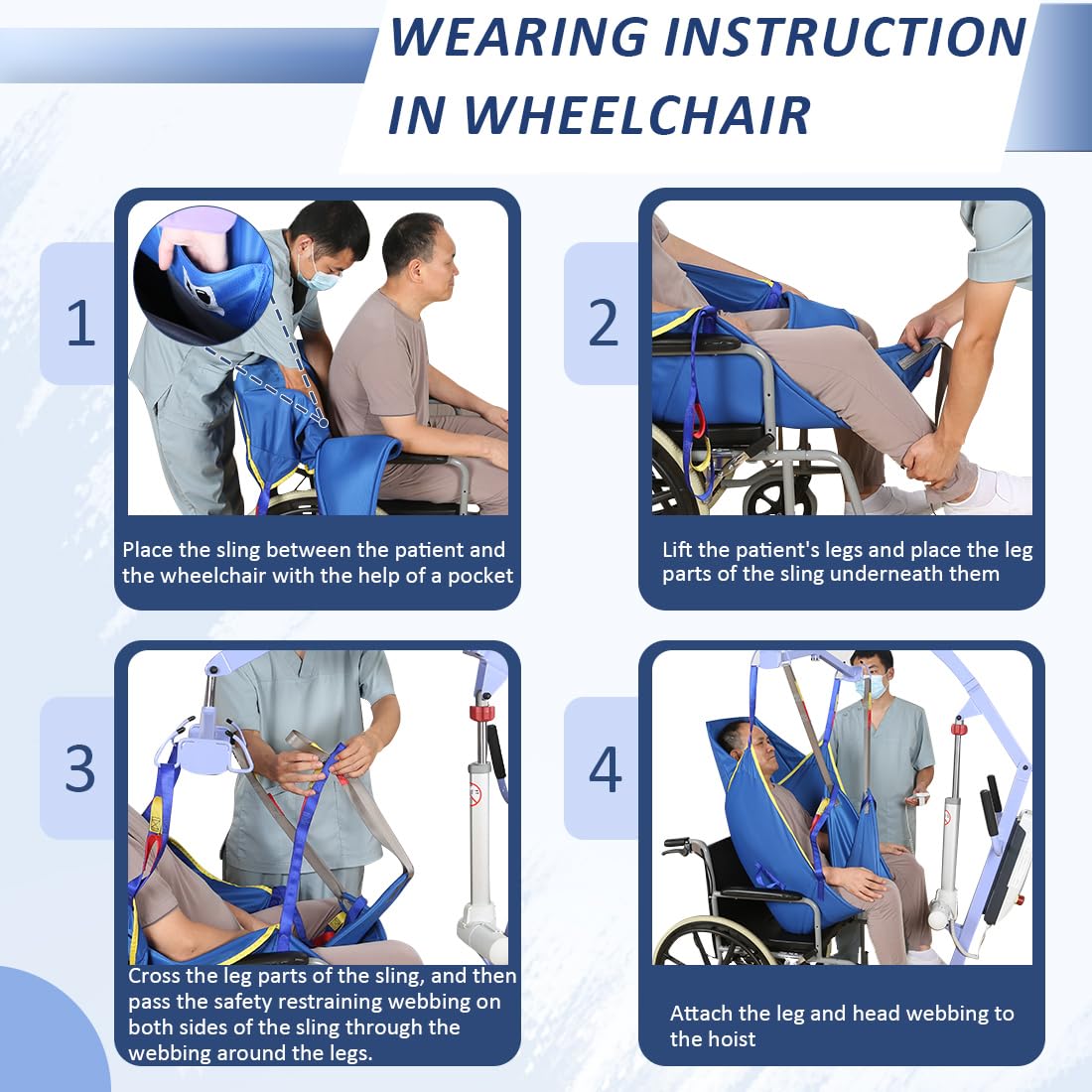 WEARING INSTRUCTION IN WHEELCHAIR

1

Place the sling between the patient and the wheelchair with the help of a pocket

2

Lift the patient's legs and place the leg parts of the sling underneath them

3

Cross the leg parts of the sling, and then pass the safety restraining webbing on both sides of the sling through the webbing around the legs.

4

Attach the leg and head webbing to the hoist