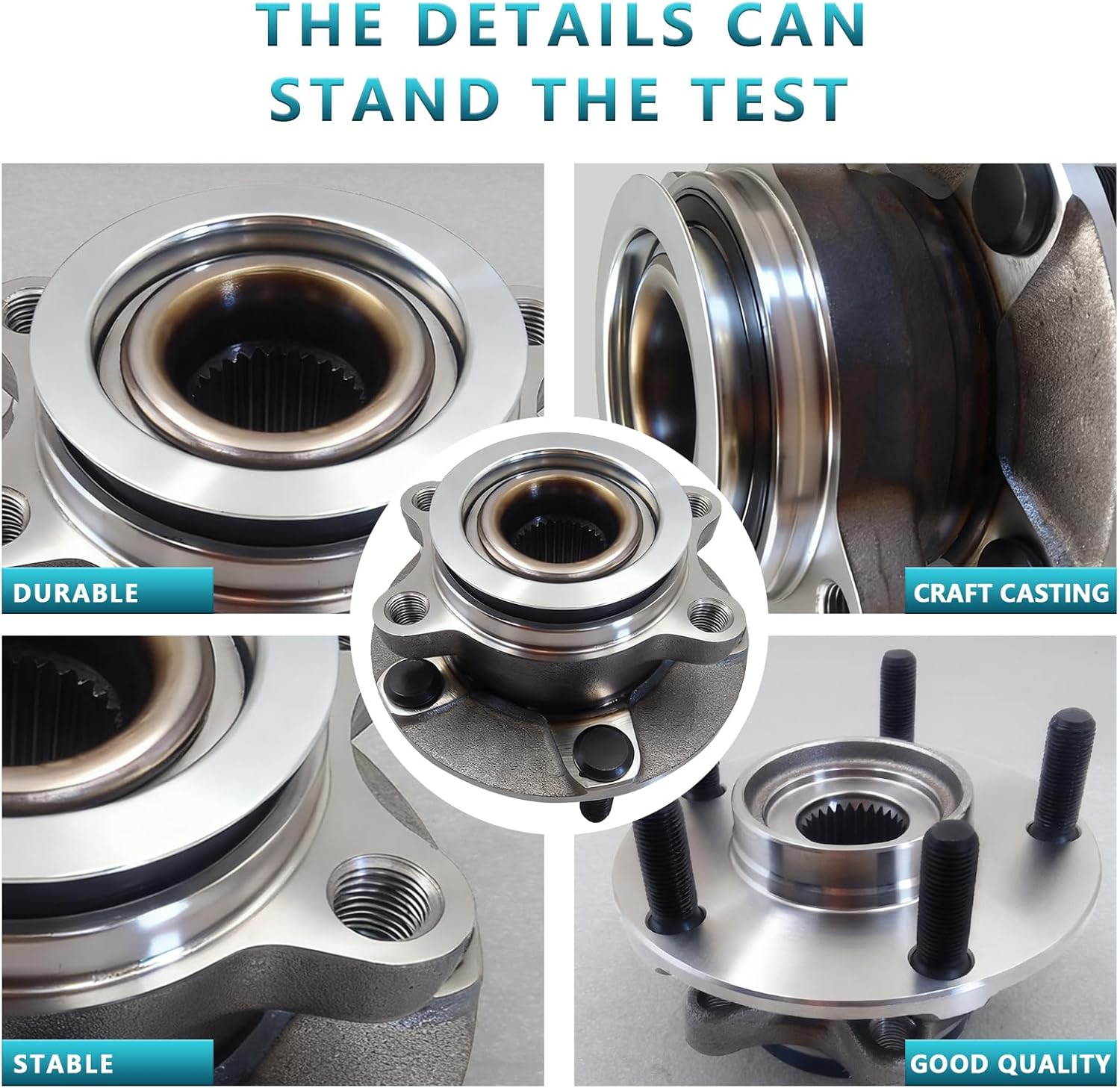 THE DETAILS CAN STAND THE TEST

DURABLE

CRAFT CASTING

STABLE

GOOD QUALITY