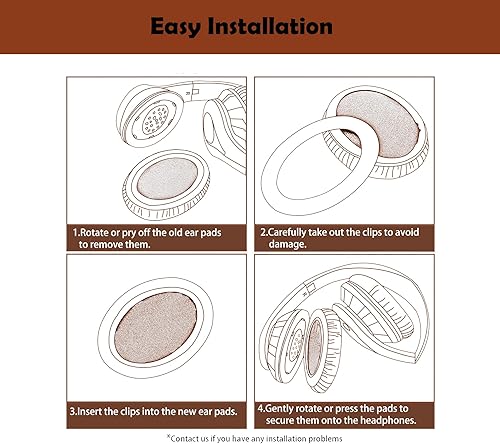 Easy Installation

1.Rotate or pry off the old ear pads to remove them.

2.Carefully take out the clips to avoid damage.

3.Insert the clips into the new ear pads.

4.Gently rotate or press the pads to secure them onto the headphones.

*Contact us if you have any installation problems