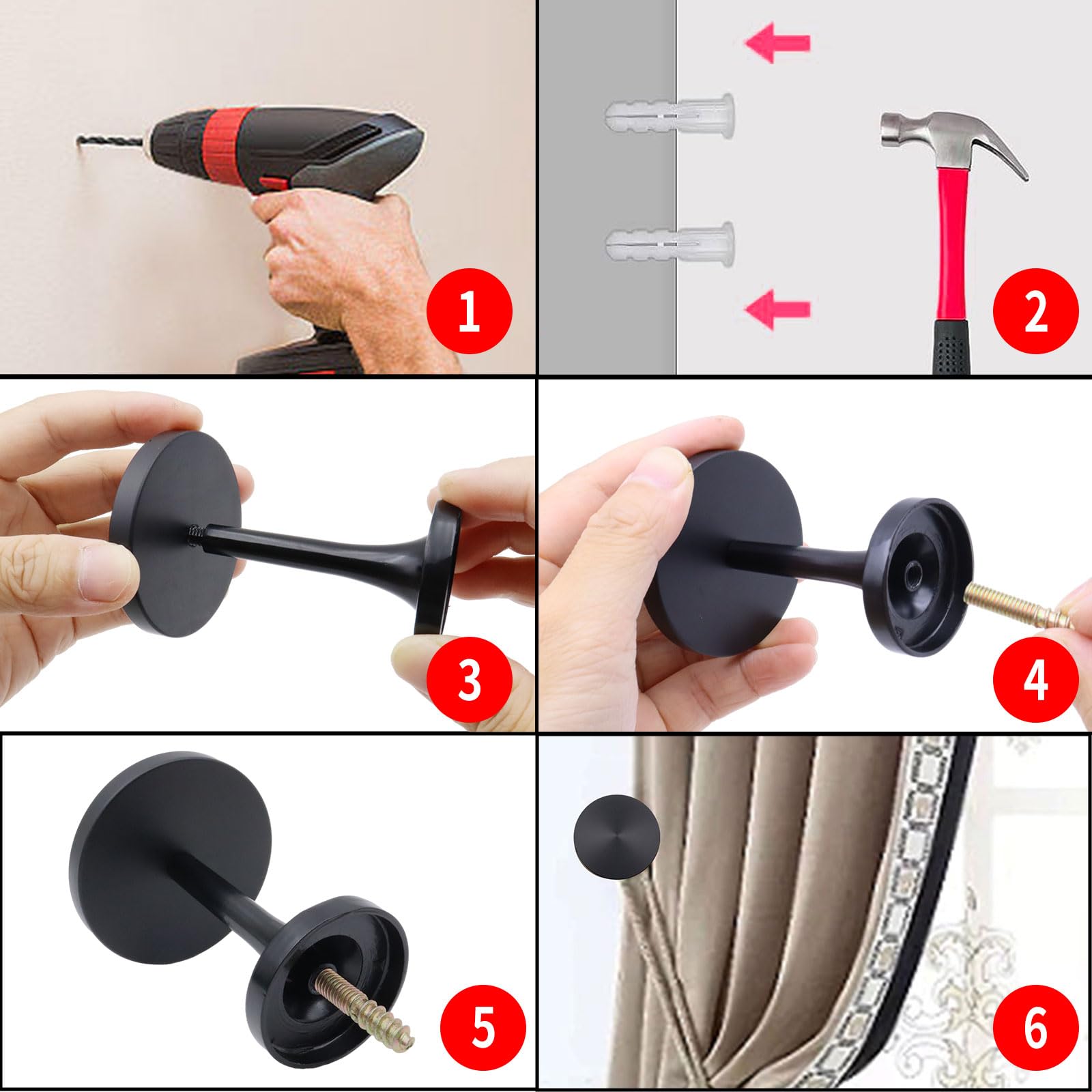 1

2

3

4

5

6