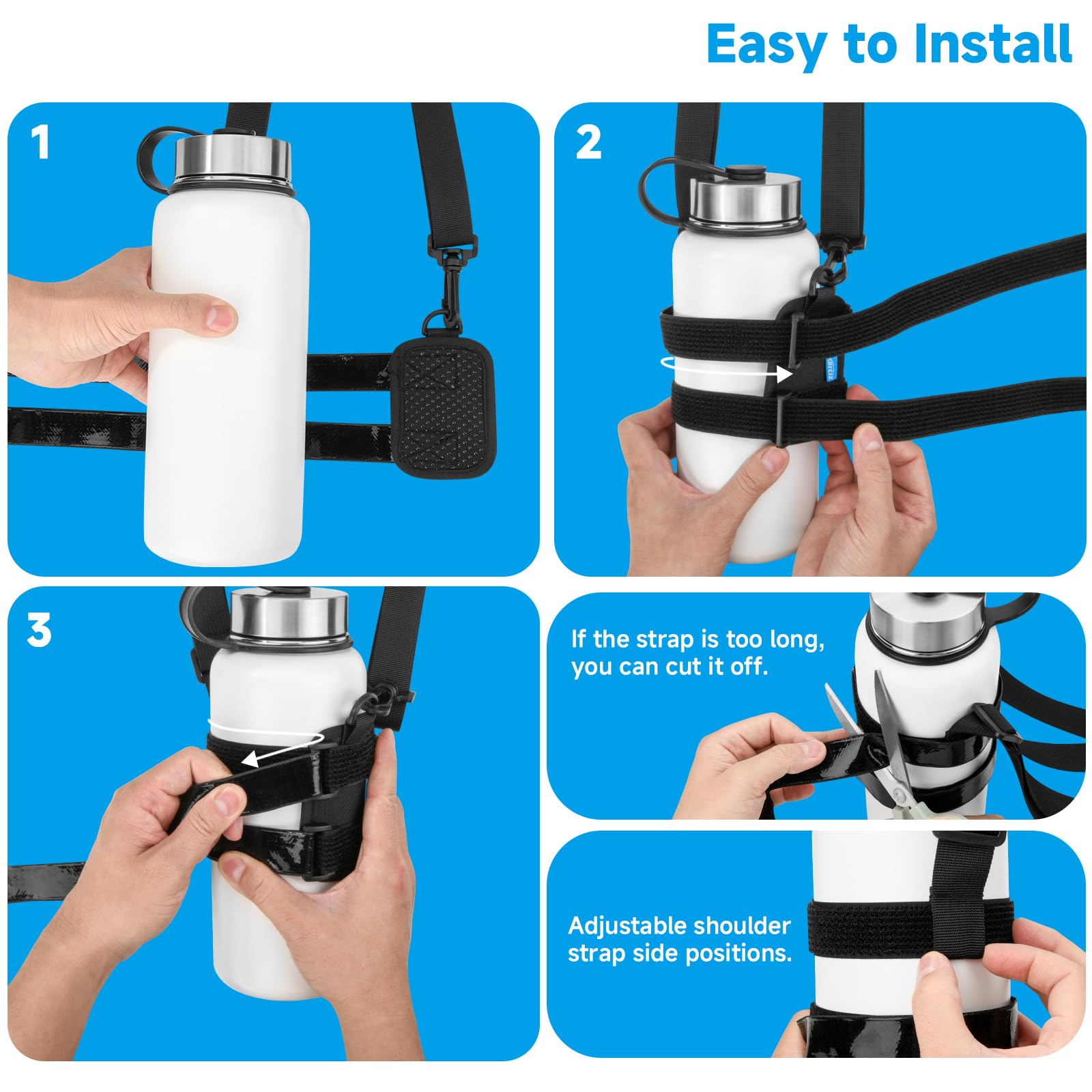 Easy to Install

1

2

3

If the strap is too long, you can cut it off.

Adjustable shoulder strap side positions.