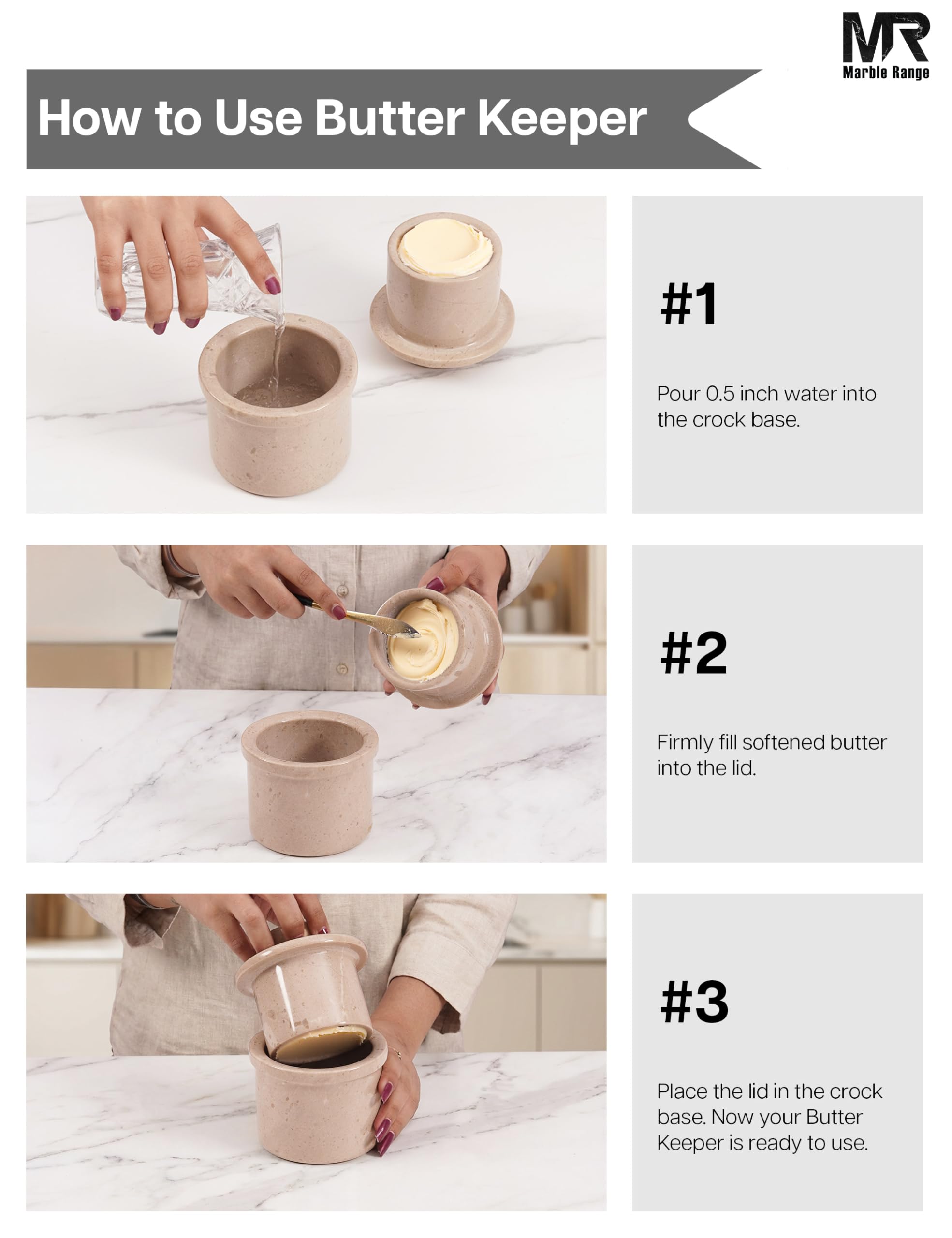 MR
Marble Range

How to Use Butter Keeper

#1

Pour 0.5 inch water into the crock base.

#2

Firmly fill softened butter into the lid.

#3

Place the lid in the crock base. Now your Butter Keeper is ready to use.