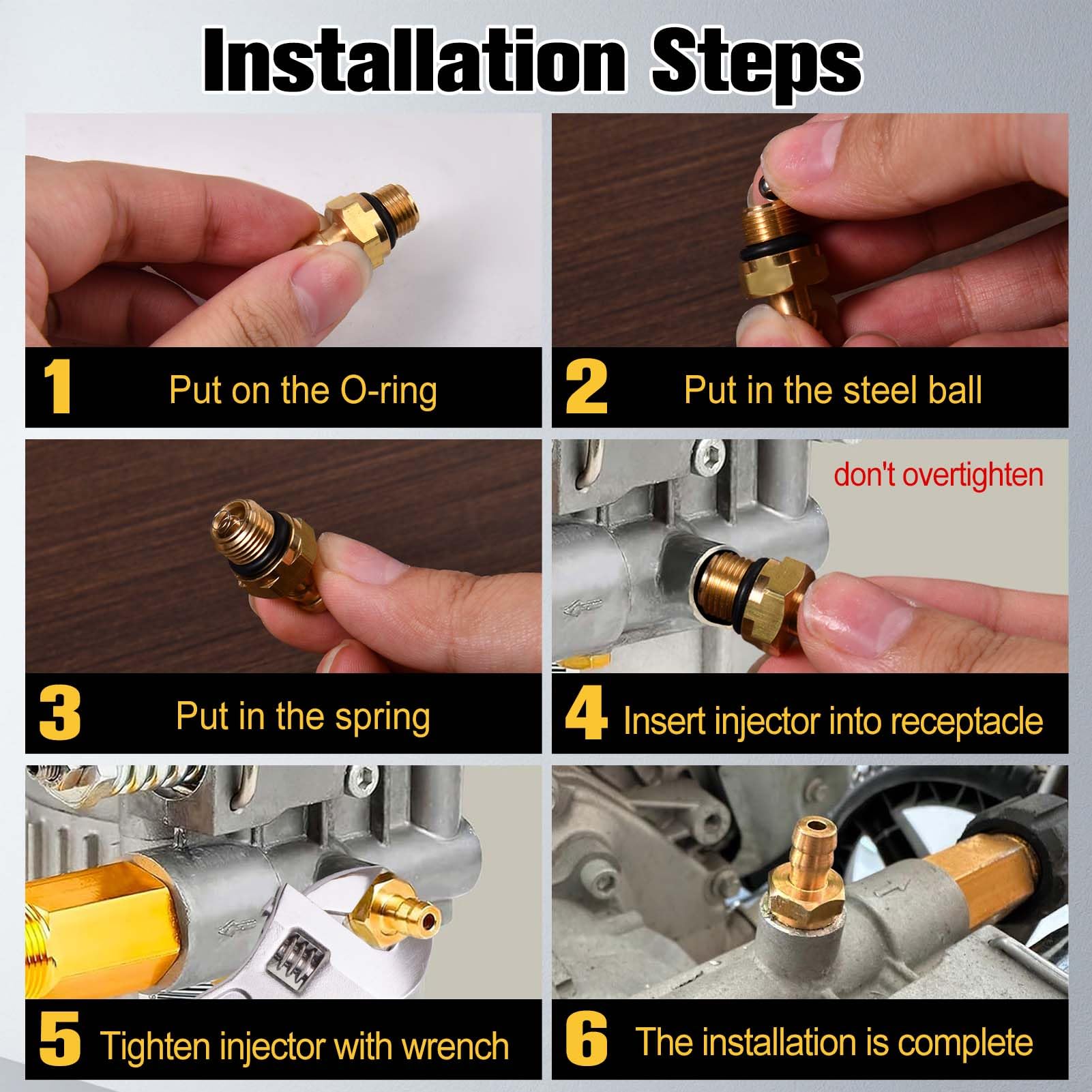 Installation Steps

1 Put on the O-ring

2 Put in the steel ball

3 Put in the spring

don't overtighten

4 Insert injector into receptacle

5 Tighten injector with wrench

6 The installation is complete