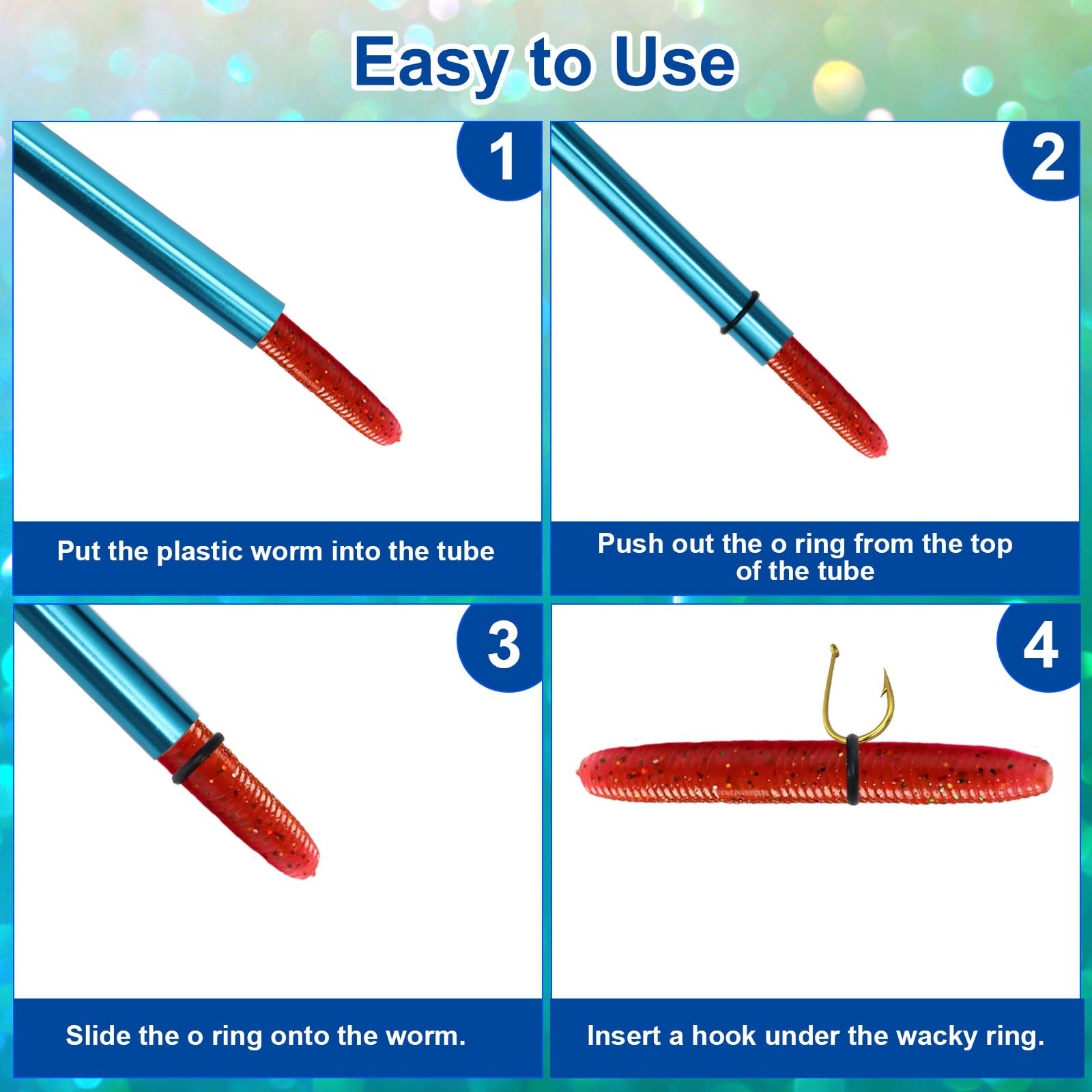 Easy to Use

1

Put the plastic worm into the tube

2

Push out the o ring from the top of the tube

3

Slide the o ring onto the worm.

4

Insert a hook under the wacky ring.