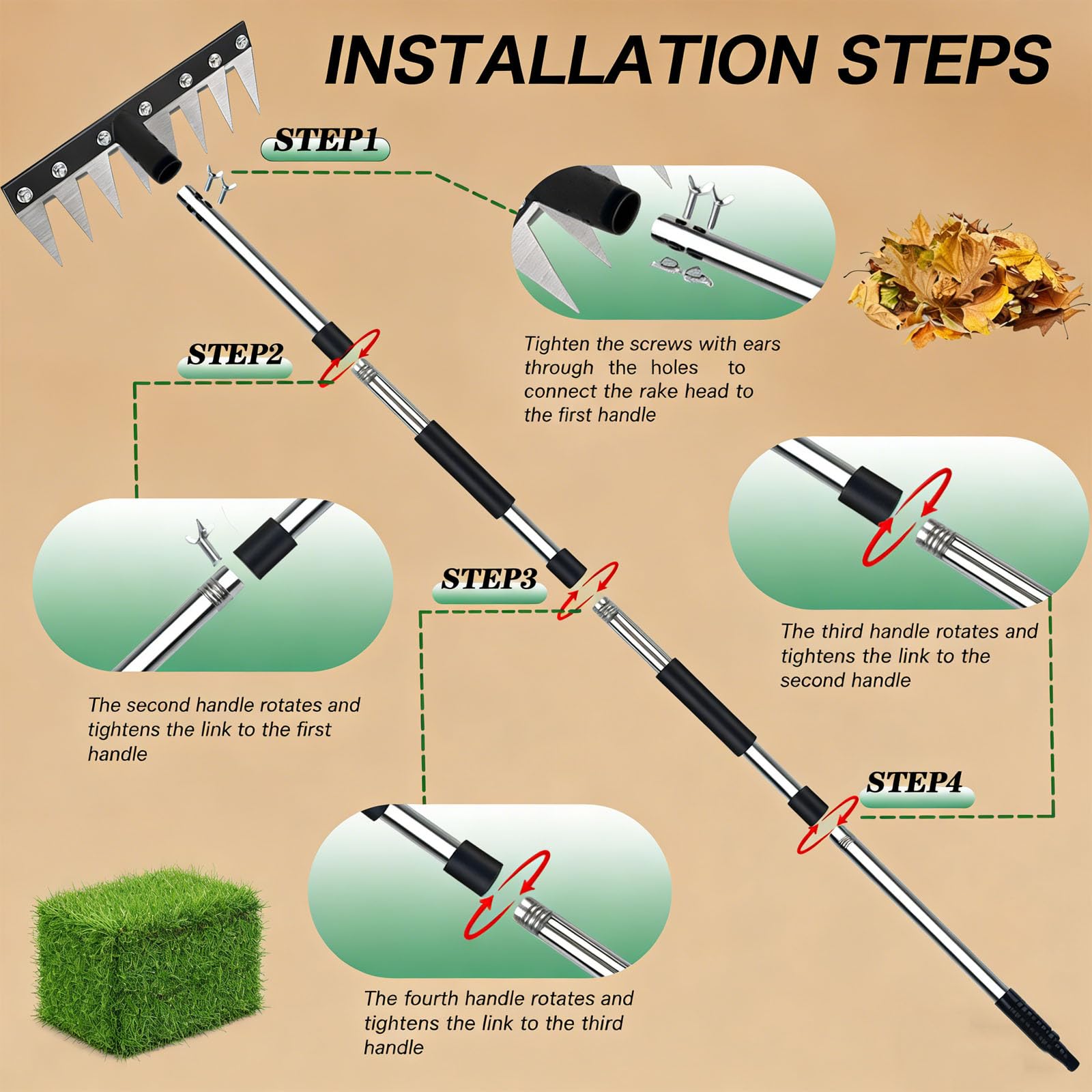 INSTALLATION STEPS

STEP1

Tighten the screws with ears through the holes to connect the rake head to the first handle

STEP2

The second handle rotates and tightens the link to the first handle

STEP3

The third handle rotates and tightens the link to the second handle

STEP4

The fourth handle rotates and tightens the link to the third handle