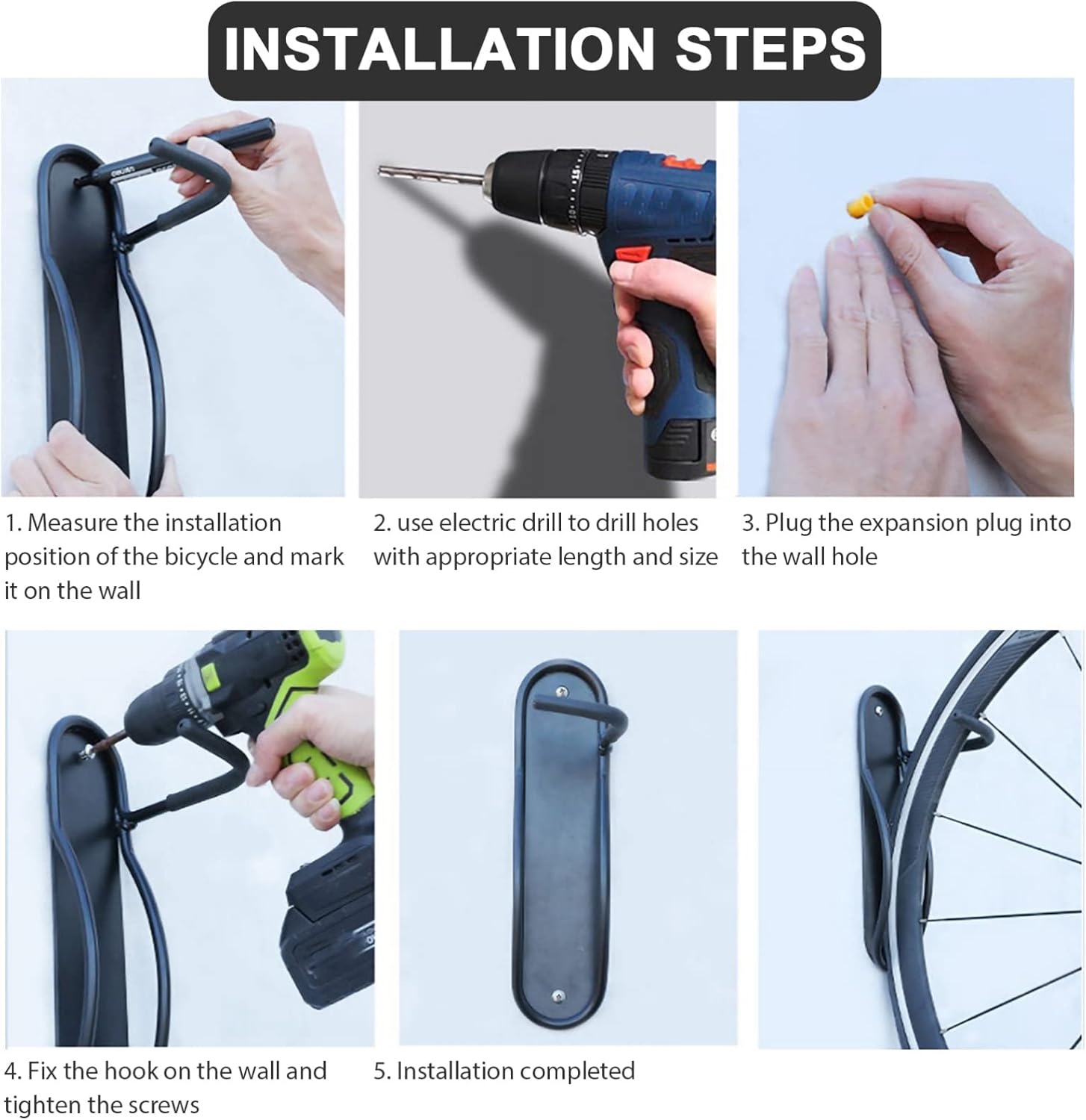 INSTALLATION STEPS

1. Measure the installation position of the bicycle and mark it on the wall

2. use electric drill to drill holes with appropriate length and size

3. Plug the expansion plug into the wall hole

4. Fix the hook on the wall and tighten the screws

5. Installation completed