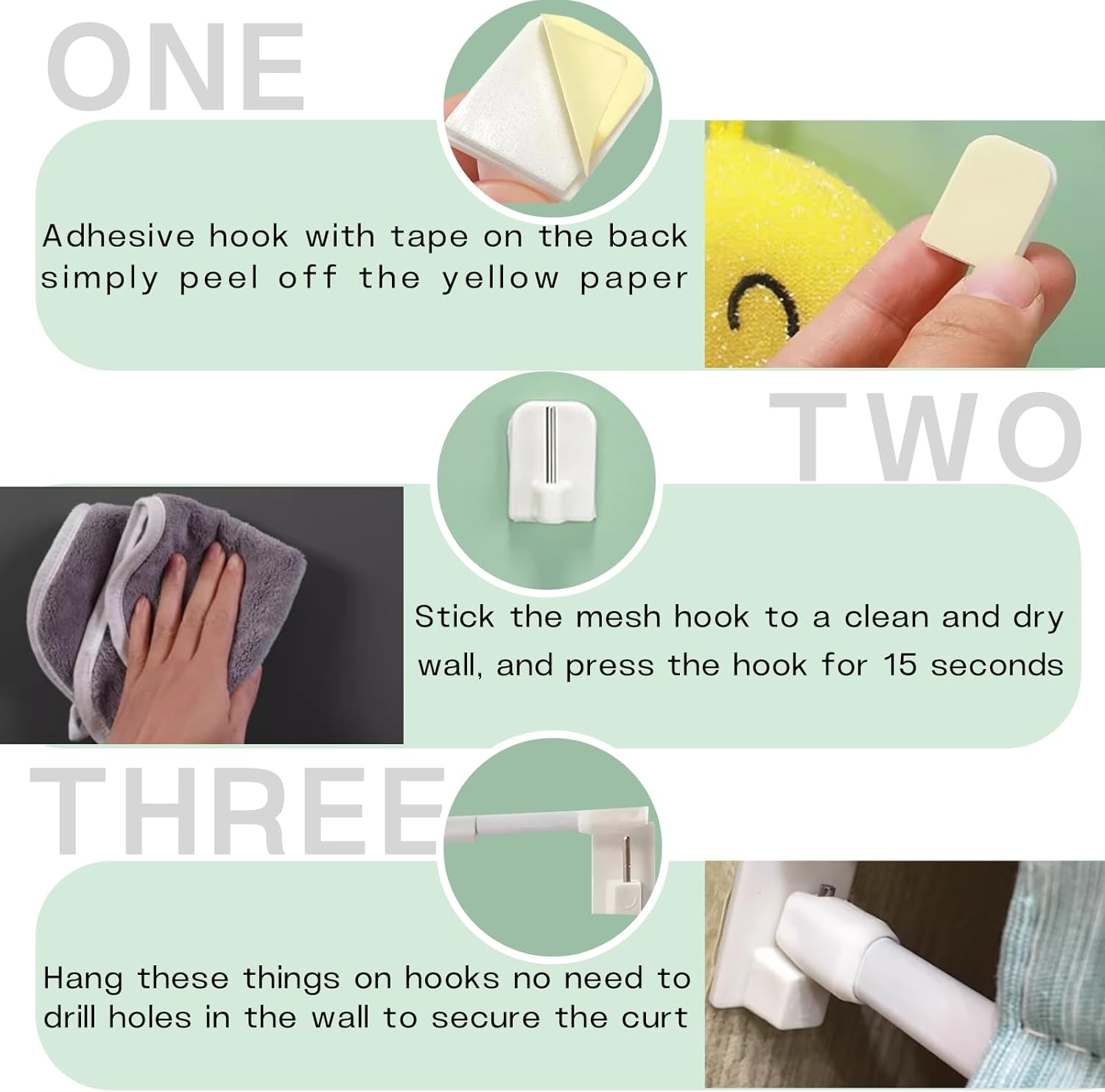 ONE

Adhesive hook with tape on the back simply peel off the yellow paper

TWO

Stick the mesh hook to a clean and dry wall, and press the hook for 15 seconds

THREE

Hang these things on hooks no need to drill holes in the wall to secure the curt