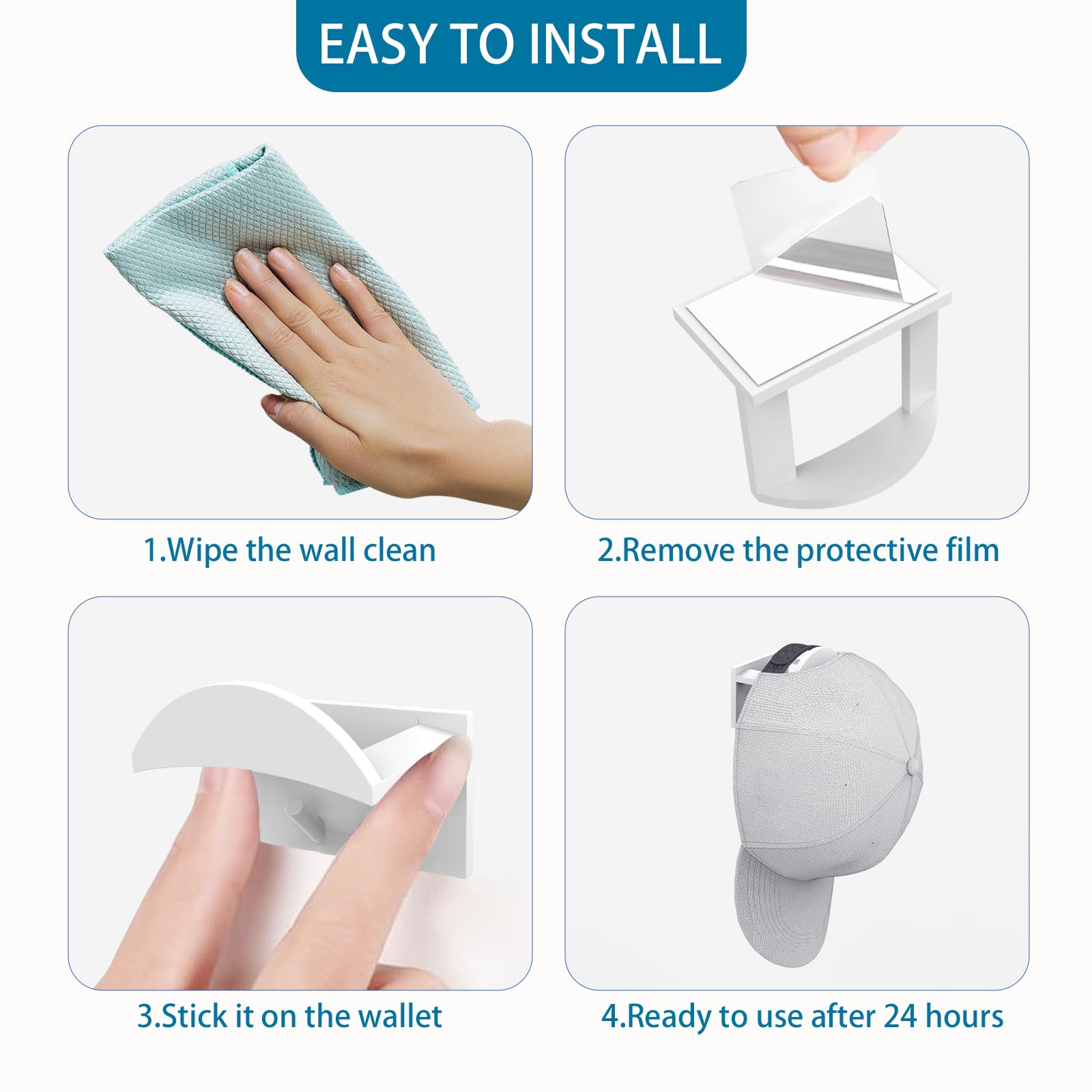 EASY TO INSTALL

1.Wipe the wall clean

2.Remove the protective film

3.Stick it on the wallet

4.Ready to use after 24 hours