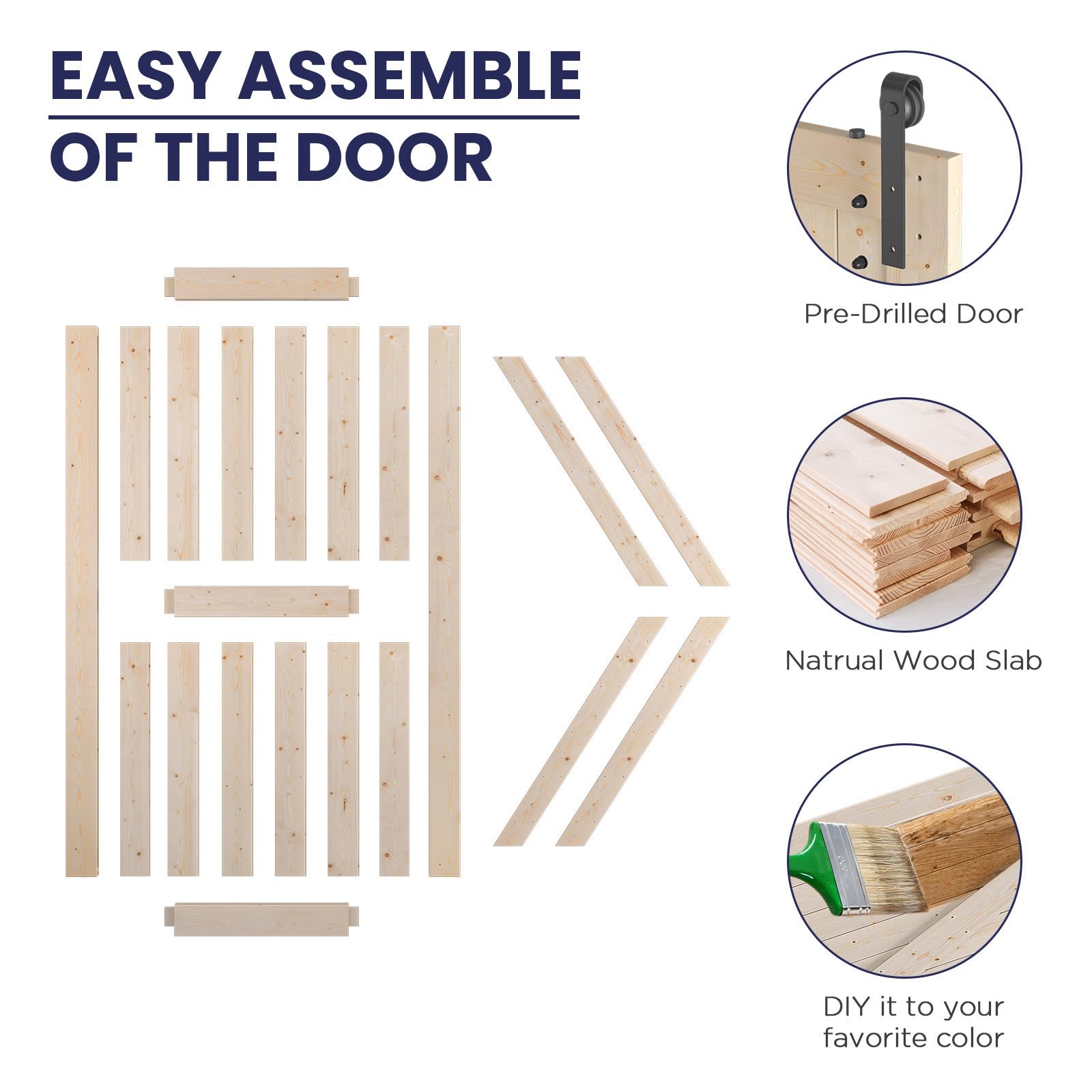 EASY ASSEMBLE OF THE DOOR

Pre-Drilled Door

Natrual Wood Slab

DIY it to your favorite color