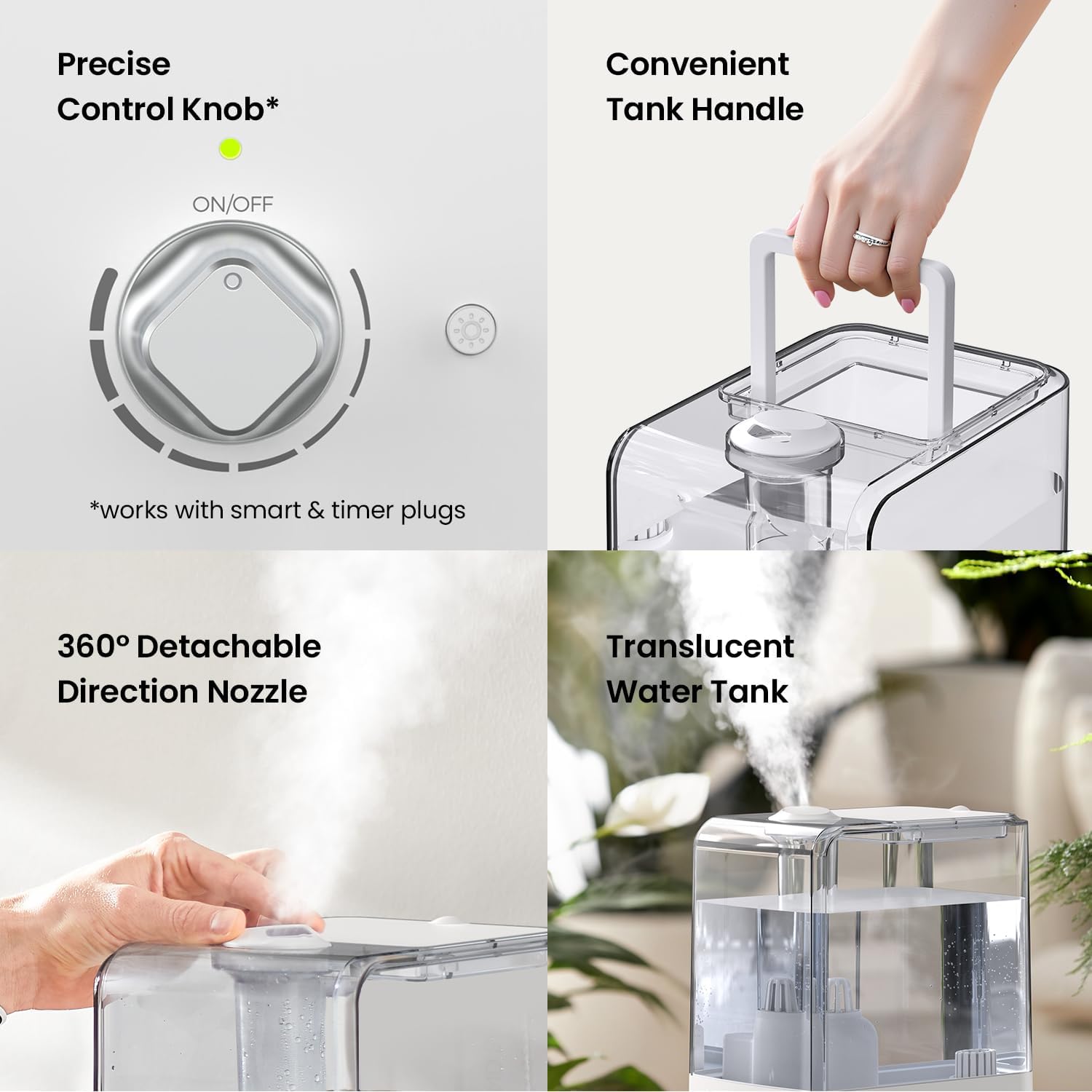 Precise
Control Knob*

ON/OFF

*works with smart & timer plugs

Convenient
Tank Handle

360° Detachable
Direction Nozzle

Translucent
Water Tank