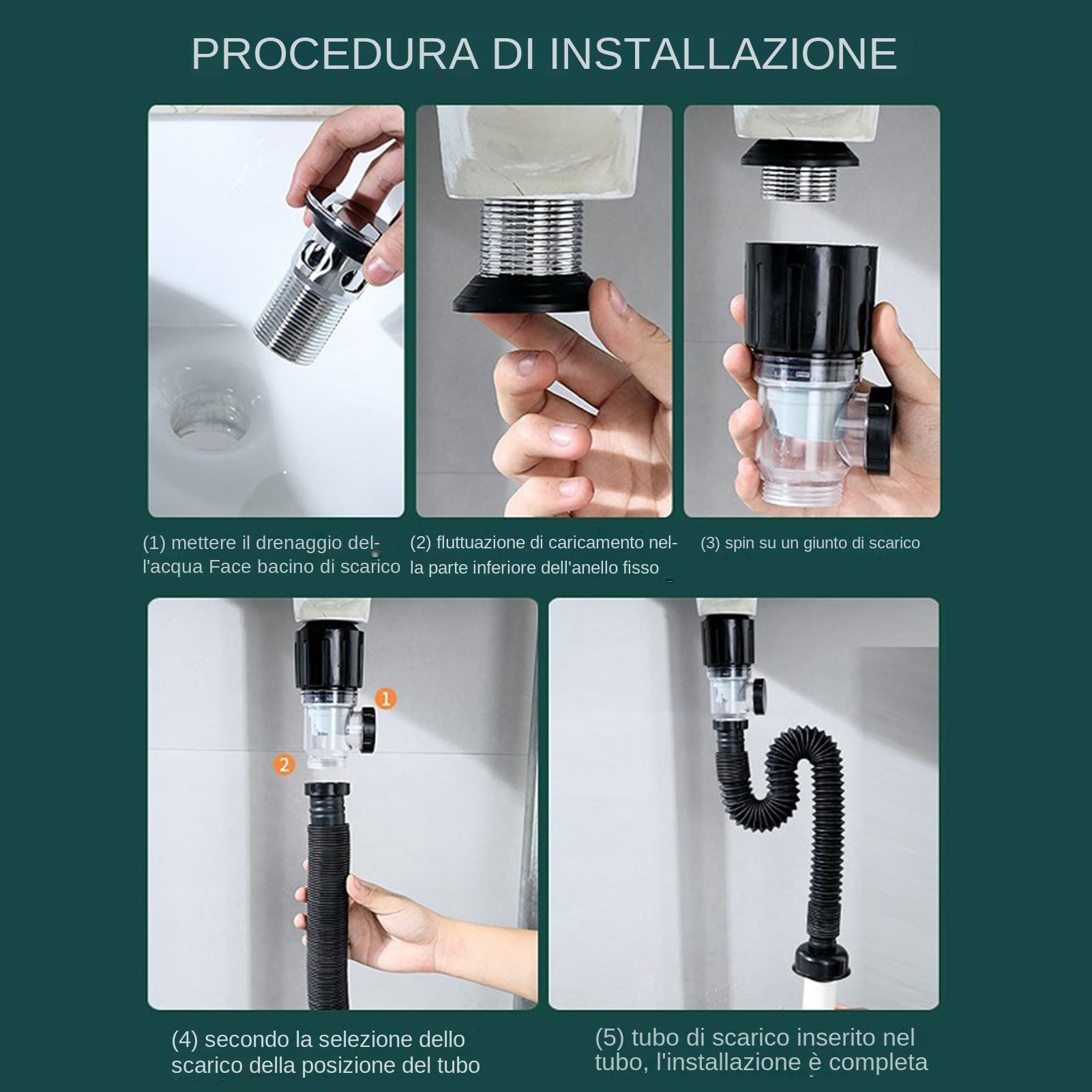 PROCEDURA DI INSTALLAZIONE

(1) mettere il drenaggio dell'acqua Face bacino di scarico

(2) fluttuazione di caricamento nella parte inferiore dell'anello fisso

(3) spin su un giunto di scarico

1

2

(4) secondo la selezione dello scarico della posizione del tubo

(5) tubo di scarico inserito nel tubo, l'installazione è completa