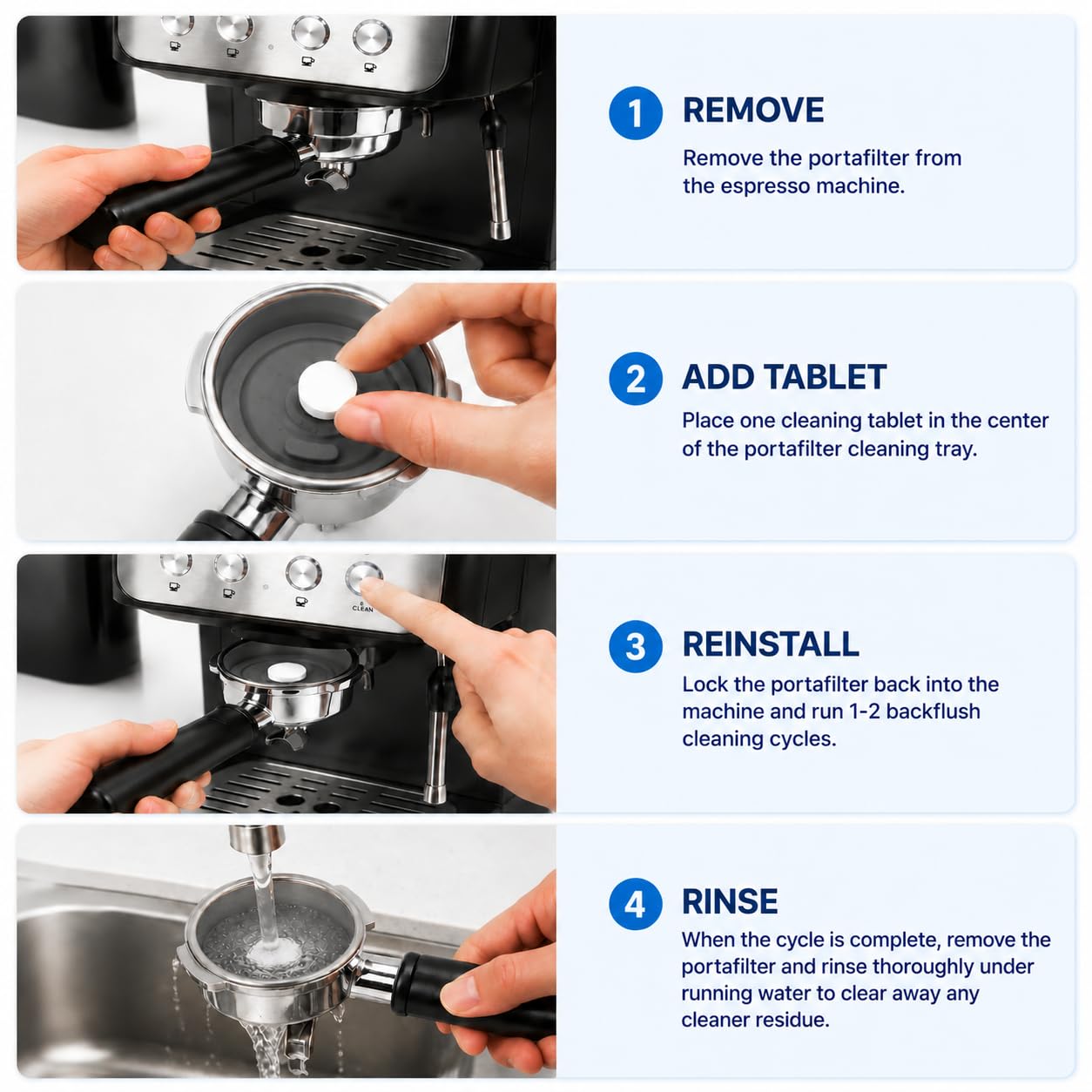 1 REMOVE

Remove the portafilter from the espresso machine.

2 ADD TABLET

Place one cleaning tablet in the center of the portafilter cleaning tray.

CLEAN

3 REINSTALL

Lock the portafilter back into the machine and run 1-2 backflush cleaning cycles.

4 RINSE

When the cycle is complete, remove the portafilter and rinse thoroughly under running water to clear away any cleaner residue.