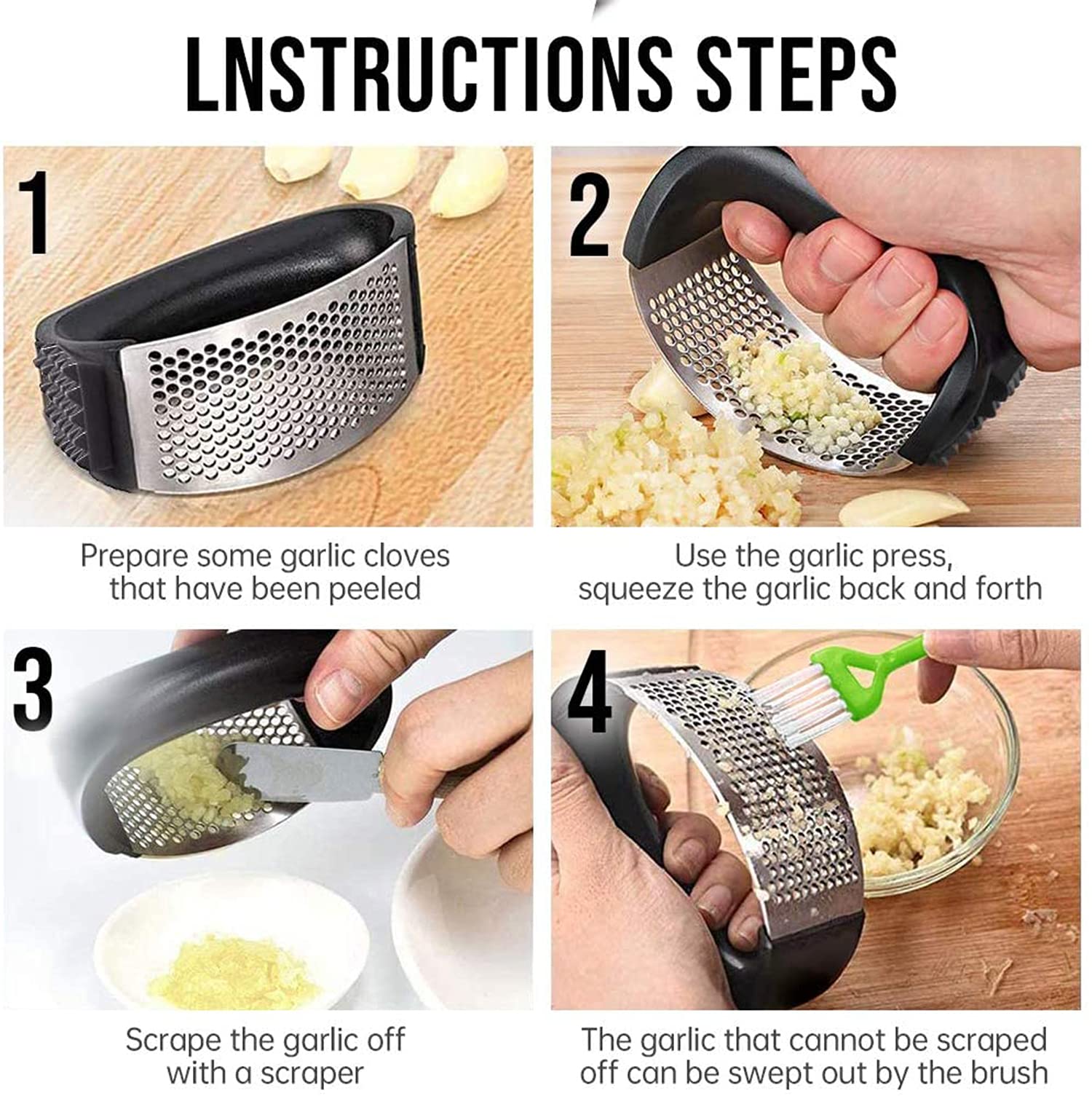 LNSTRUCTIONS STEPS

1

Prepare some garlic cloves that have been peeled

2

Use the garlic press, squeeze the garlic back and forth

3

Scrape the garlic off with a scraper

4

The garlic that cannot be scraped off can be swept out by the brush