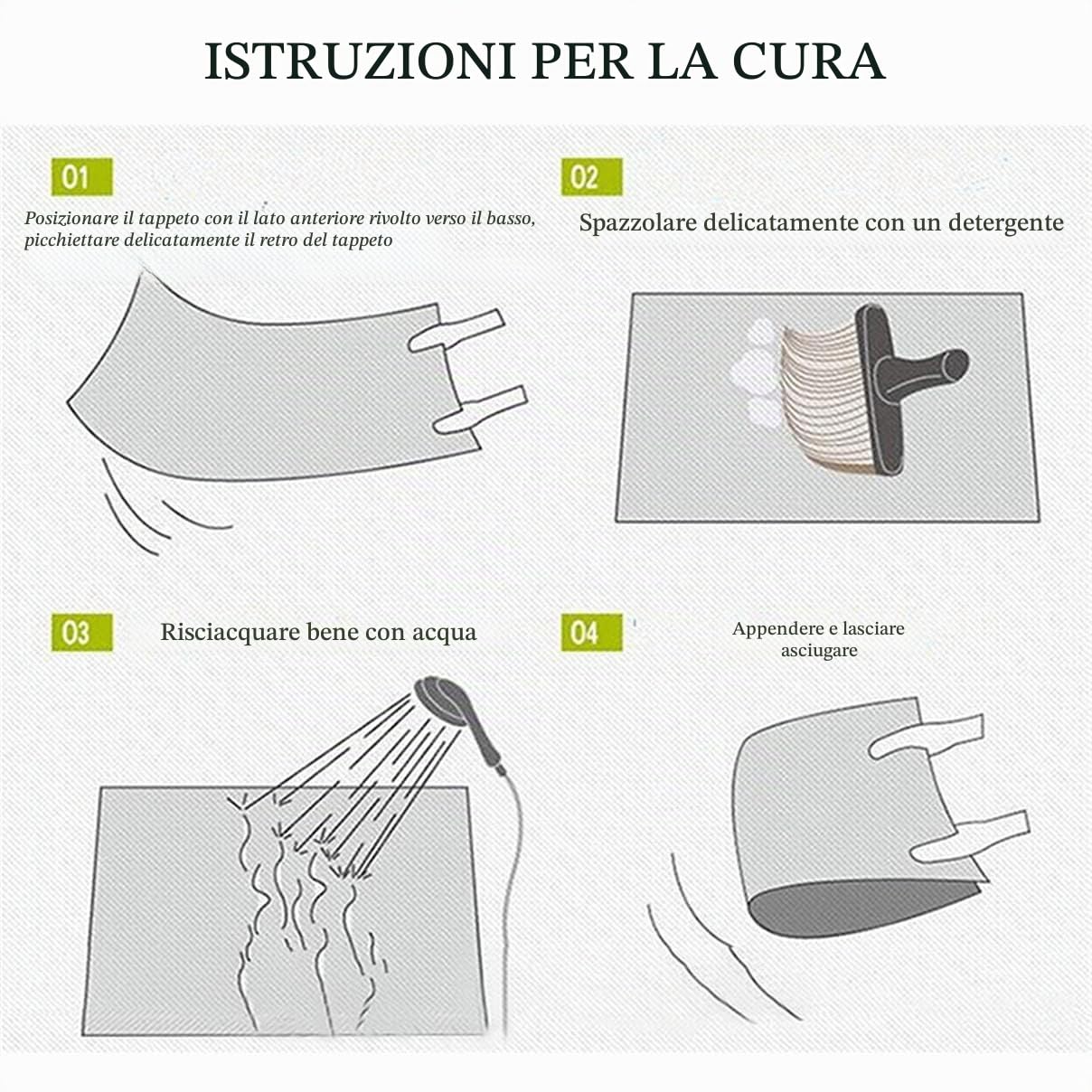 ISTRUZIONI PER LA CURA

01

Posizionare il tappeto con il lato anteriore rivolto verso il basso, picchiettare delicatamente il retro del tappeto

02

Spazzolare delicatamente con un detergente

03

Risciacquare bene con acqua

04

Appendere e lasciare asciugare