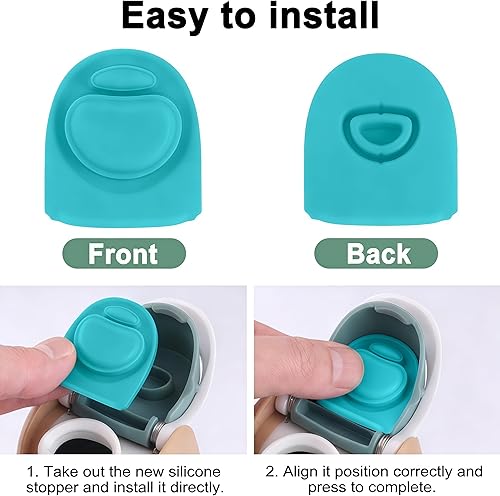 Easy to install

Front

Back

1. Take out the new silicone stopper and install it directly.

2. Align it position correctly and press to complete.