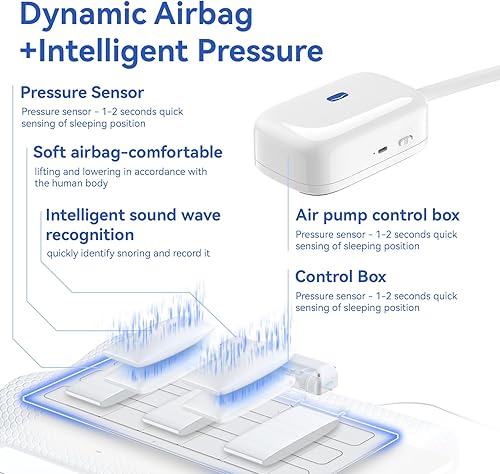 Dynamic Airbag
+Intelligent Pressure

Pressure Sensor
Pressure sensor - 1-2 seconds quick sensing of sleeping position

Soft airbag-comfortable
lifting and lowering in accordance with the human body

Intelligent sound wave recognition
quickly identify snoring and record it

Air pump control box
Pressure sensor - 1-2 seconds quick sensing of sleeping position

Control Box
Pressure sensor - 1-2 seconds quick sensing of sleeping position