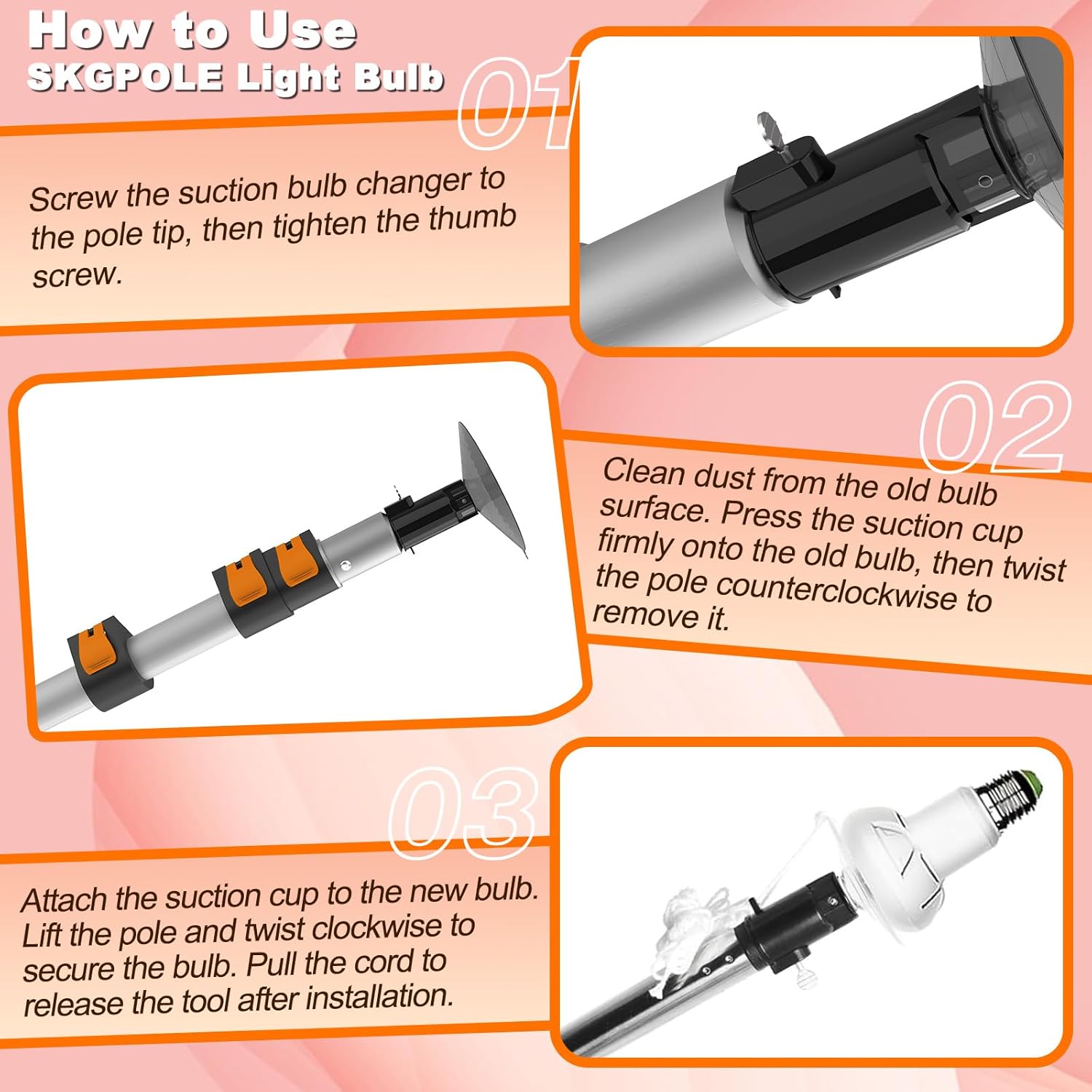 How to Use
SKGPOLE Light Bulb

01

Screw the suction bulb changer to the pole tip, then tighten the thumb screw.

02

Clean dust from the old bulb surface. Press the suction cup firmly onto the old bulb, then twist the pole counterclockwise to remove it.

03

Attach the suction cup to the new bulb. Lift the pole and twist clockwise to secure the bulb. Pull the cord to release the tool after installation.