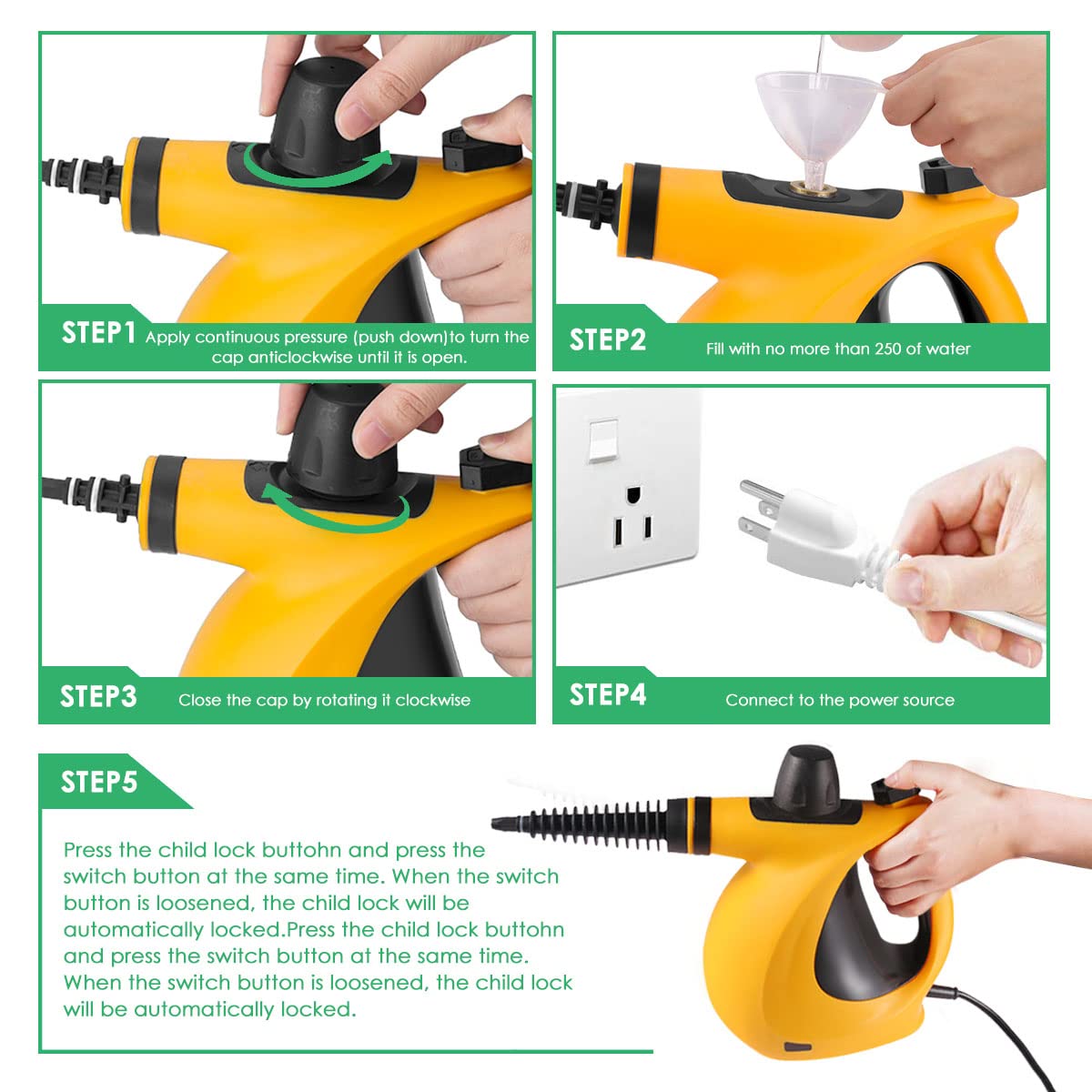 STEP1 Apply continuous pressure (push down)to turn the cap anticlockwise until it is open.

STEP2 Fill with no more than 250 of water

STEP3 Close the cap by rotating it clockwise

STEP4 Connect to the power source

STEP5

Press the child lock buttohn and press the switch button at the same time. When the switch button is loosened, the child lock will be automatically locked.Press the child lock buttohn and press the switch button at the same time. When the switch button is loosened, the child lock will be automatically locked.