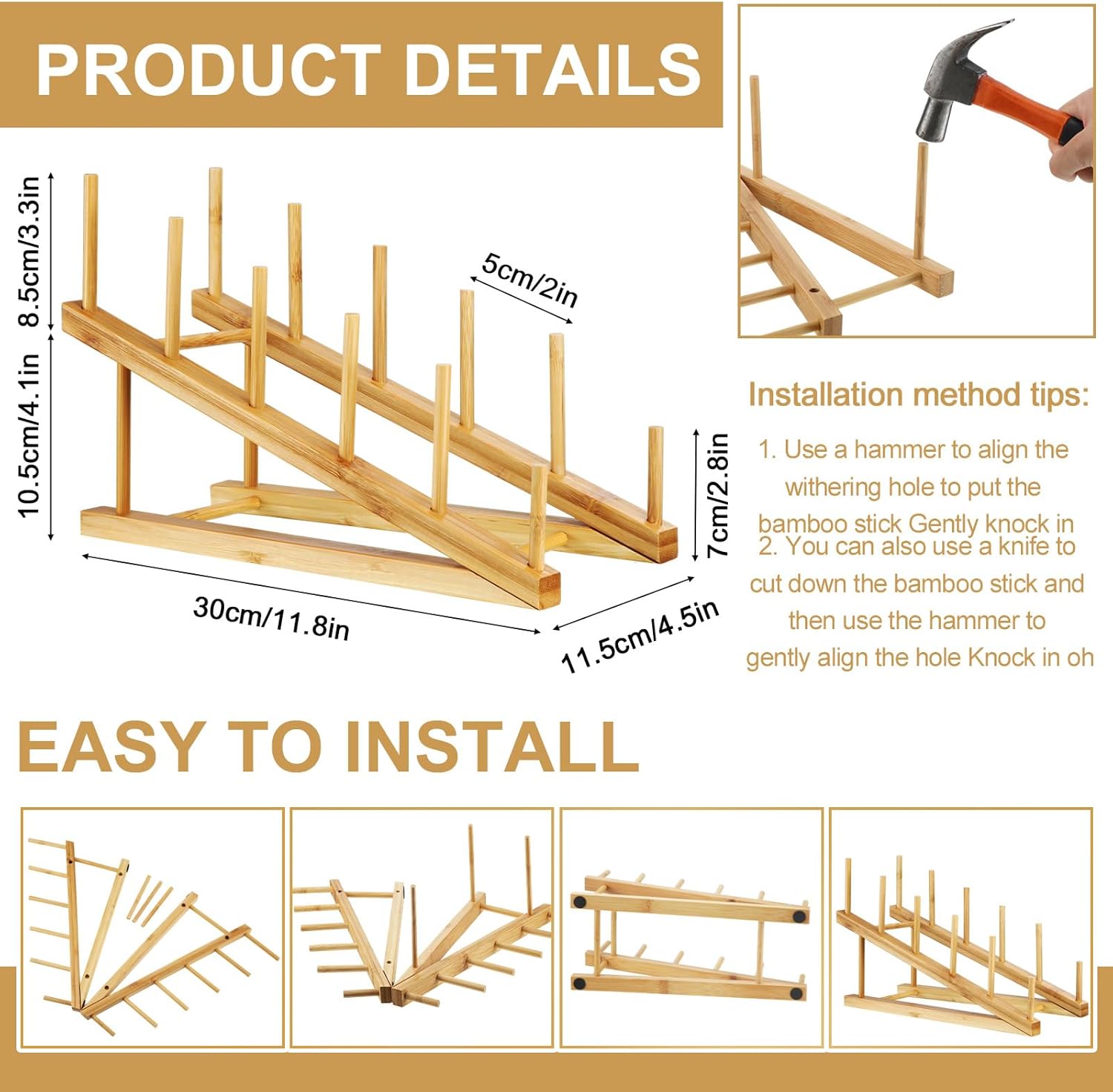 PRODUCT DETAILS

8.5cm/3.3in
10.5cm/4.1in
5cm/2in
7cm/2.8in
30cm/11.8in
11.5cm/4.5in

Installation method tips:

1. Use a hammer to align the withering hole to put the bamboo stick Gently knock in
2. You can also use a knife to cut down the bamboo stick and then use the hammer to gently align the hole Knock in oh

EASY TO INSTALL