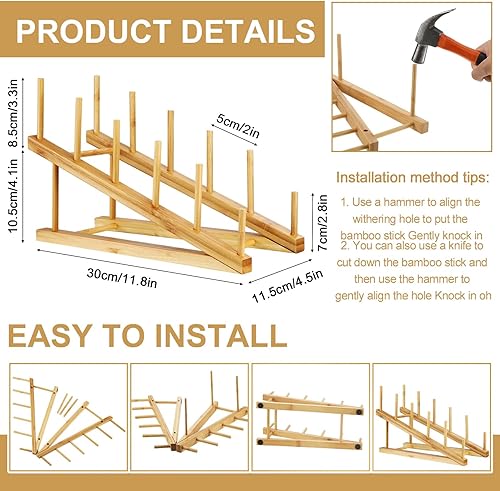 PRODUCT DETAILS

8.5cm/3.3in
10.5cm/4.1in
5cm/2in
7cm/2.8in
30cm/11.8in
11.5cm/4.5in

Installation method tips:

1. Use a hammer to align the withering hole to put the bamboo stick Gently knock in
2. You can also use a knife to cut down the bamboo stick and then use the hammer to gently align the hole Knock in oh

EASY TO INSTALL