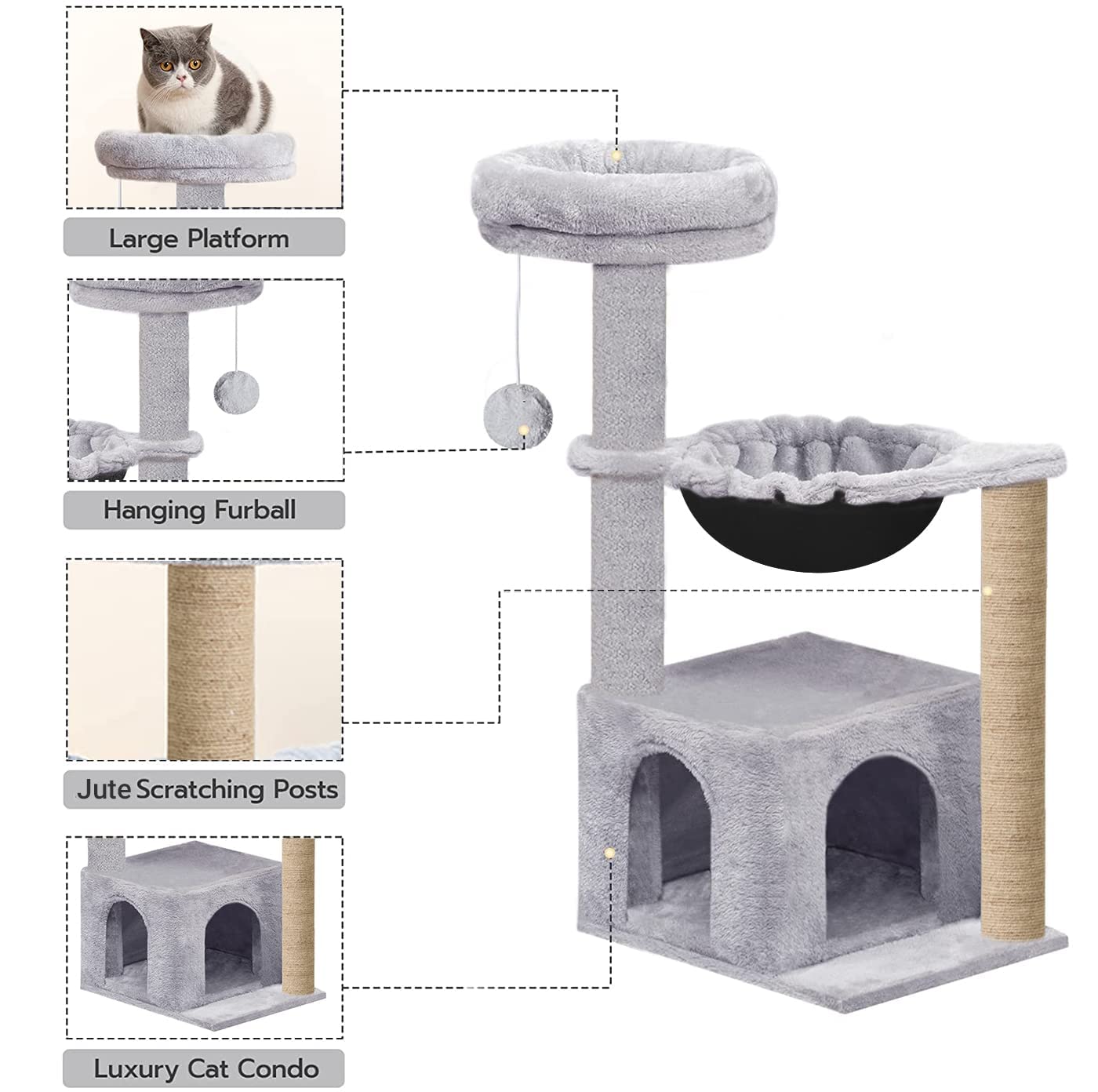 Large Platform

Hanging Furball

Jute Scratching Posts

Luxury Cat Condo