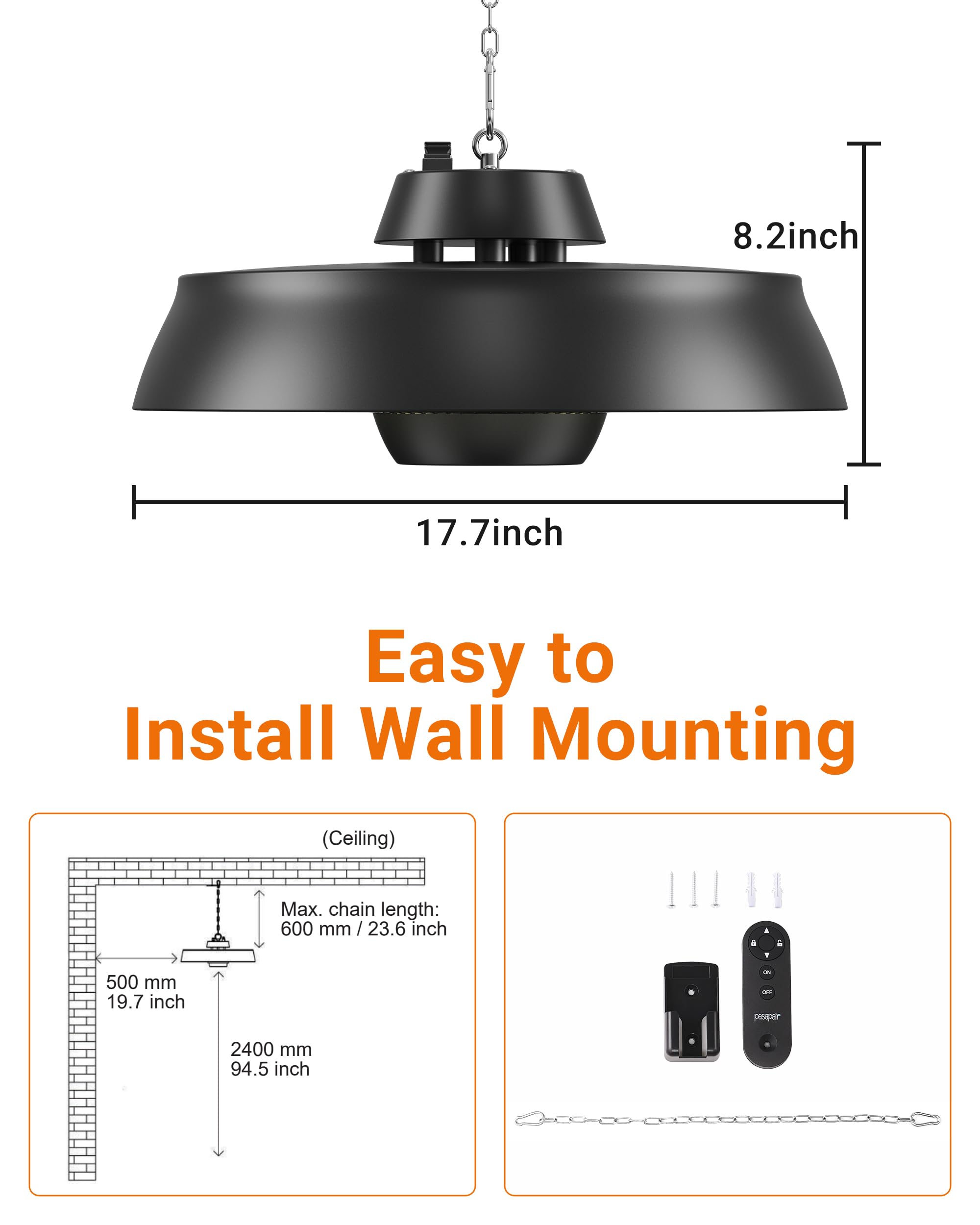 8.2inch

17.7inch

Easy to
Install Wall Mounting

(Ceiling)

Max. chain length:
600 mm / 23.6 inch

500 mm
19.7 inch

2400 mm
94.5 inch

ON

OFF

pasapair