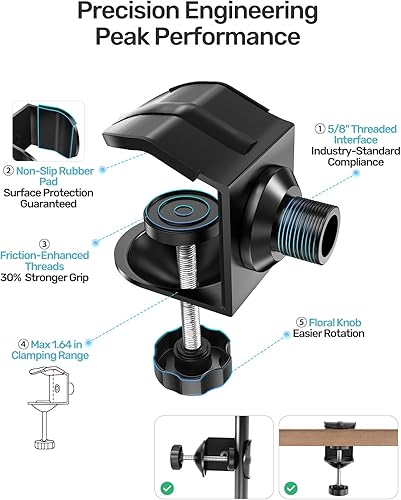 Precision Engineering
Peak Performance

① 5/8" Threaded Interface
Industry-Standard Compliance

② Non-Slip Rubber Pad
Surface Protection Guaranteed

③ Friction-Enhanced Threads
30% Stronger Grip

④ Max 1.64 in Clamping Range

⑤ Floral Knob
Easier Rotation