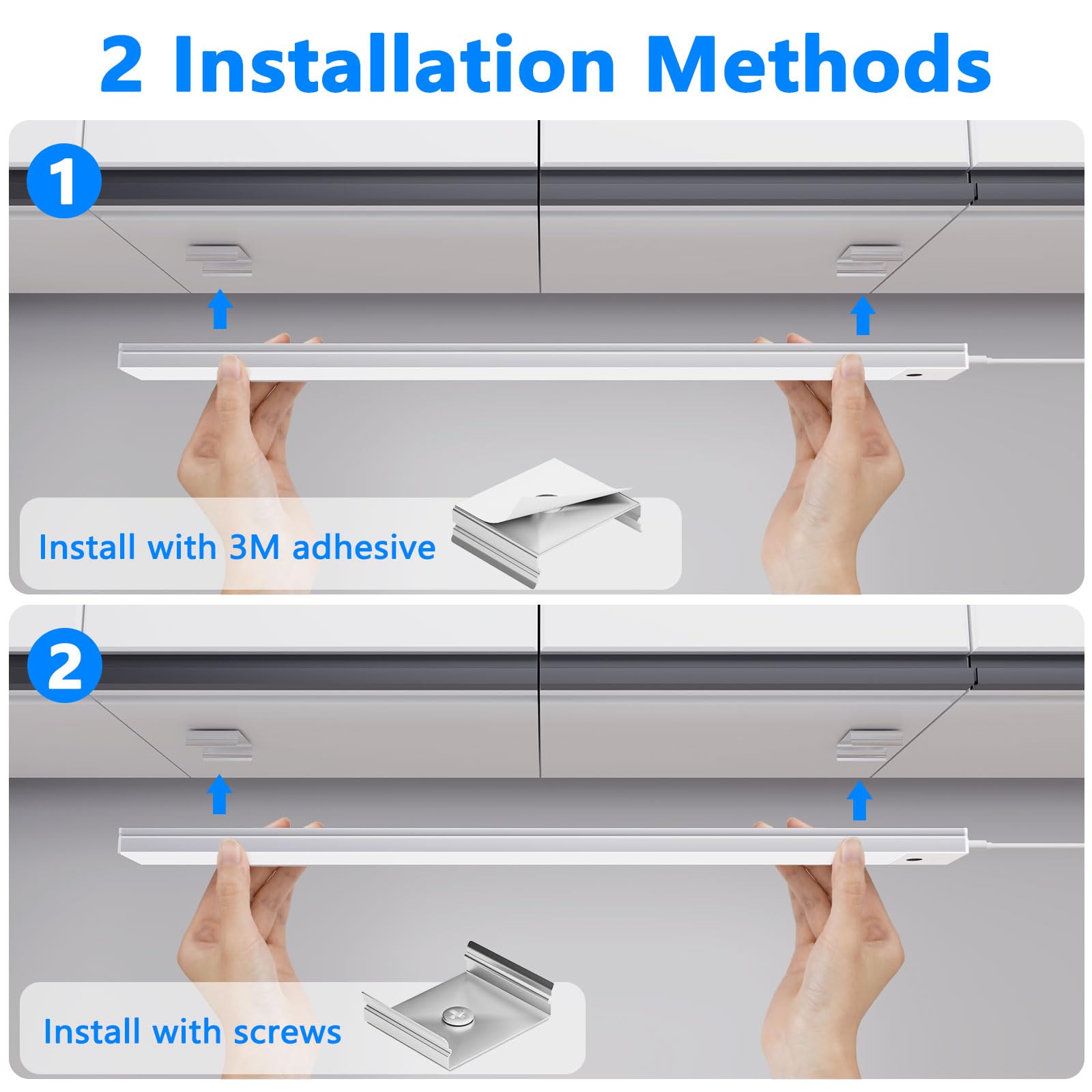 2 Installation Methods

1

Install with 3M adhesive

2

Install with screws