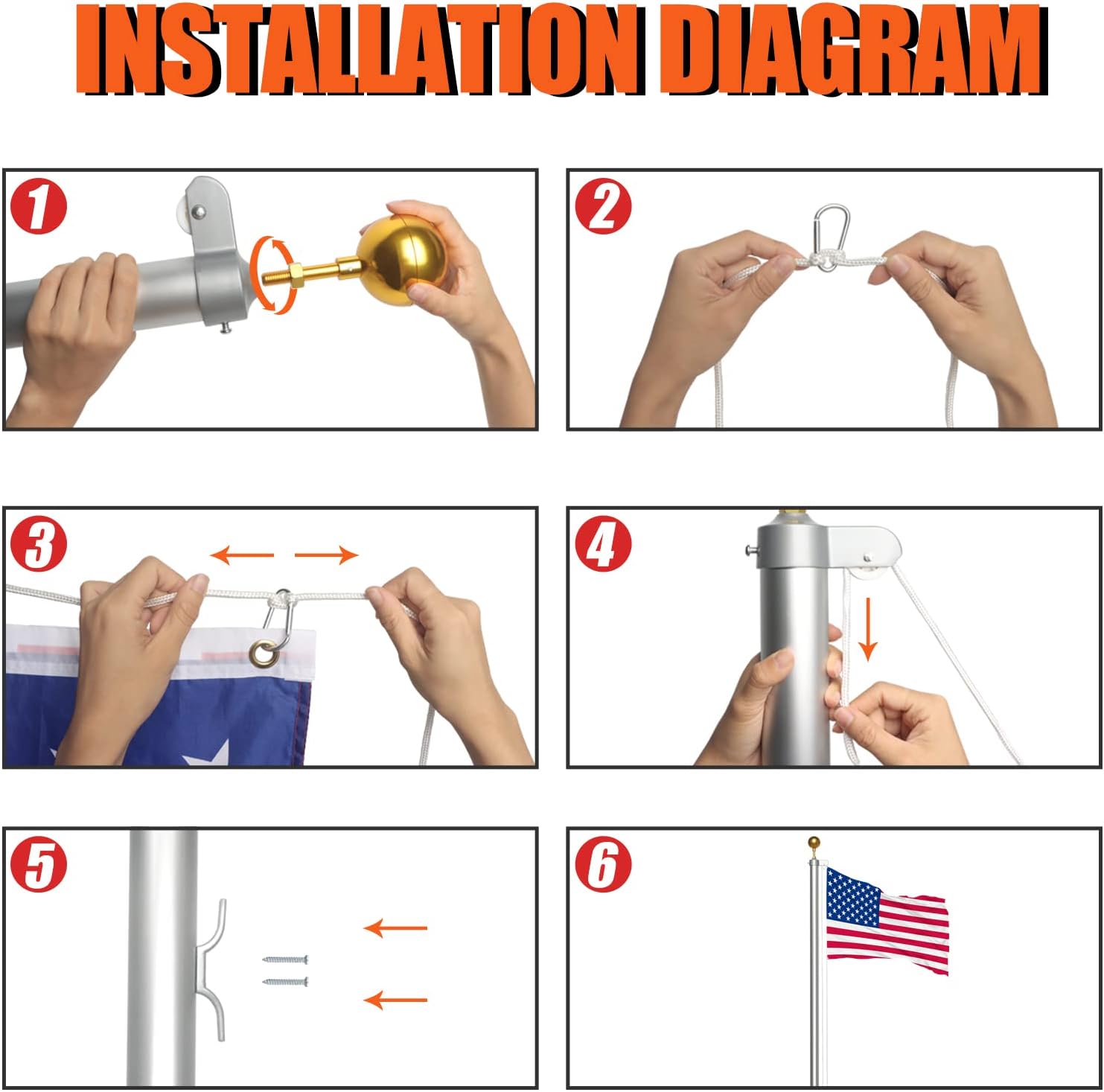 INSTALLATION DIAGRAM

1

2

3

4

5

6